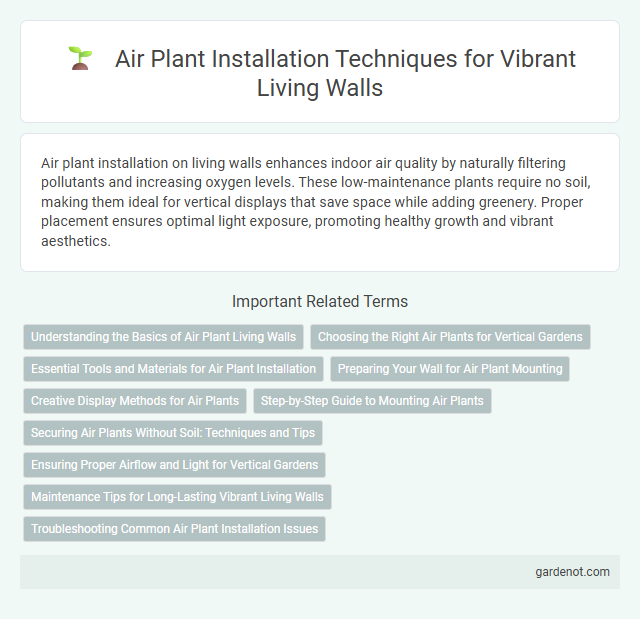 Air Plant Installation Techniques for Vibrant Living Walls

Air plant installation on living walls enhances indoor air quality by naturally filtering pollutants and increasing oxygen levels. These low-maintenance plants require no soil, making them ideal for vertical displays that save space while adding greenery. Proper placement ensures optimal light exposure, promoting healthy growth and vibrant aesthetics.

Important Related Terms

Understanding the Basics of Air Plant Living Walls

Choosing the Right Air Plants for Vertical Gardens

Essential Tools and Materials for Air Plant Installation

Preparing Your Wall for Air Plant Mounting

Creative Display Methods for Air Plants

Step-by-Step Guide to Mounting Air Plants

Securing Air Plants Without Soil: Techniques and Tips

Ensuring Proper Airflow and Light for Vertical Gardens

Maintenance Tips for Long-Lasting Vibrant Living Walls

Troubleshooting Common Air Plant Installation Issues

gardenot.com