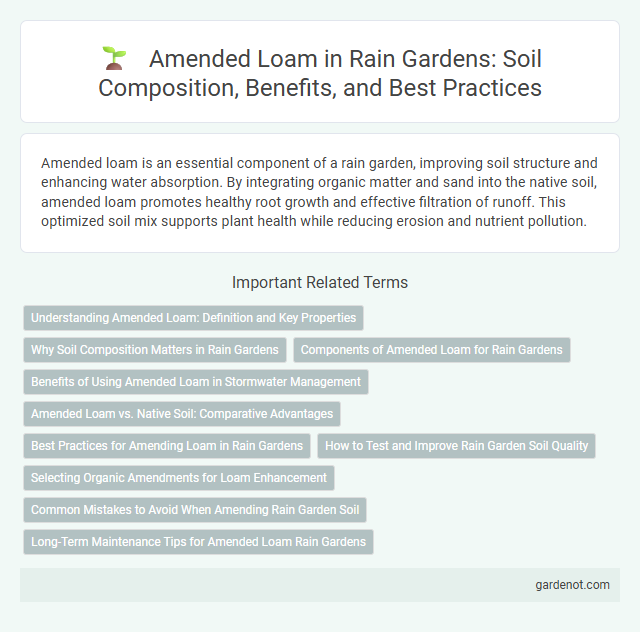 Amended Loam in Rain Gardens: Soil Composition, Benefits, and Best Practices

Amended loam is an essential component of a rain garden, improving soil structure and enhancing water absorption. By integrating organic matter and sand into the native soil, amended loam promotes healthy root growth and effective filtration of runoff. This optimized soil mix supports plant health while reducing erosion and nutrient pollution.

Important Related Terms

Understanding Amended Loam: Definition and Key Properties

Why Soil Composition Matters in Rain Gardens

Components of Amended Loam for Rain Gardens

Benefits of Using Amended Loam in Stormwater Management

Amended Loam vs. Native Soil: Comparative Advantages

Best Practices for Amending Loam in Rain Gardens

How to Test and Improve Rain Garden Soil Quality

Selecting Organic Amendments for Loam Enhancement

Common Mistakes to Avoid When Amending Rain Garden Soil

Long-Term Maintenance Tips for Amended Loam Rain Gardens

gardenot.com