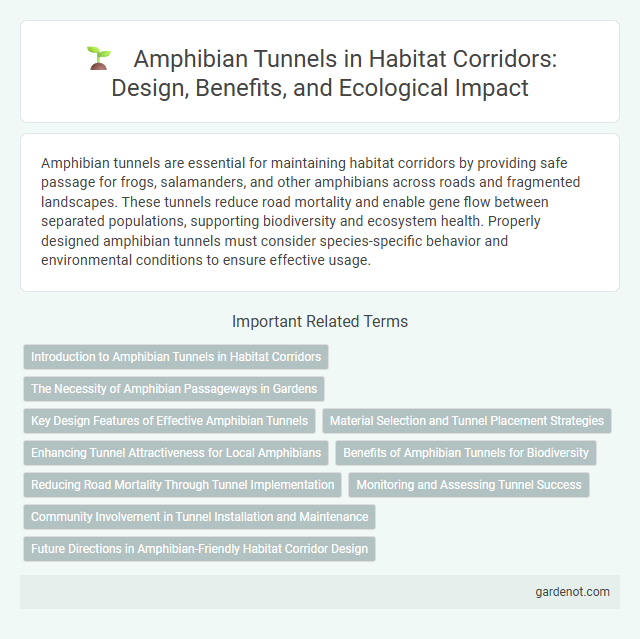 Amphibian Tunnels in Habitat Corridors: Design, Benefits, and Ecological Impact

Amphibian tunnels are essential for maintaining habitat corridors by providing safe passage for frogs, salamanders, and other amphibians across roads and fragmented landscapes. These tunnels reduce road mortality and enable gene flow between separated populations, supporting biodiversity and ecosystem health. Properly designed amphibian tunnels must consider species-specific behavior and environmental conditions to ensure effective usage.

Important Related Terms

Introduction to Amphibian Tunnels in Habitat Corridors

The Necessity of Amphibian Passageways in Gardens

Key Design Features of Effective Amphibian Tunnels

Material Selection and Tunnel Placement Strategies

Enhancing Tunnel Attractiveness for Local Amphibians

Benefits of Amphibian Tunnels for Biodiversity

Reducing Road Mortality Through Tunnel Implementation

Monitoring and Assessing Tunnel Success

Community Involvement in Tunnel Installation and Maintenance

Future Directions in Amphibian-Friendly Habitat Corridor Design

gardenot.com