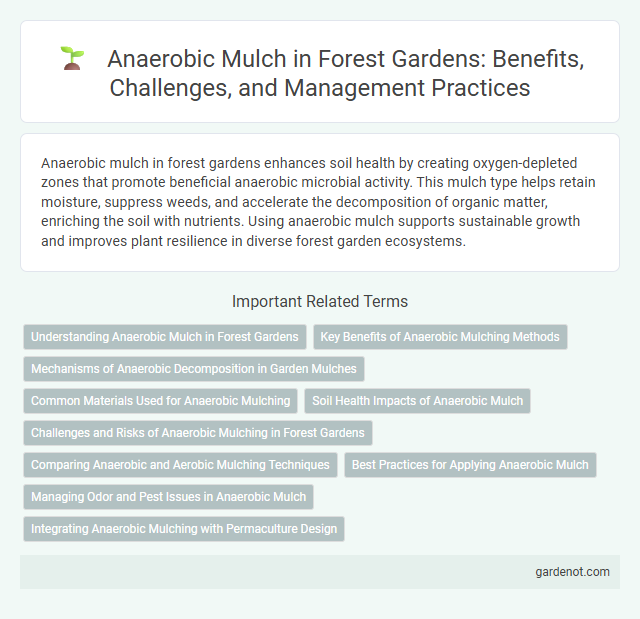 Anaerobic Mulch in Forest Gardens: Benefits, Challenges, and Management Practices

Anaerobic mulch in forest gardens enhances soil health by creating oxygen-depleted zones that promote beneficial anaerobic microbial activity. This mulch type helps retain moisture, suppress weeds, and accelerate the decomposition of organic matter, enriching the soil with nutrients. Using anaerobic mulch supports sustainable growth and improves plant resilience in diverse forest garden ecosystems.

Important Related Terms

Understanding Anaerobic Mulch in Forest Gardens

Key Benefits of Anaerobic Mulching Methods

Mechanisms of Anaerobic Decomposition in Garden Mulches

Common Materials Used for Anaerobic Mulching

Soil Health Impacts of Anaerobic Mulch

Challenges and Risks of Anaerobic Mulching in Forest Gardens

Comparing Anaerobic and Aerobic Mulching Techniques

Best Practices for Applying Anaerobic Mulch

Managing Odor and Pest Issues in Anaerobic Mulch

Integrating Anaerobic Mulching with Permaculture Design

gardenot.com