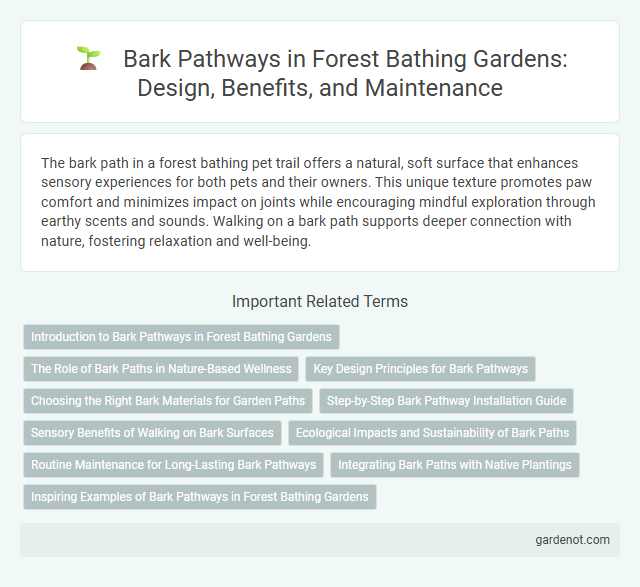 Bark Pathways in Forest Bathing Gardens: Design, Benefits, and Maintenance

The bark path in a forest bathing pet trail offers a natural, soft surface that enhances sensory experiences for both pets and their owners. This unique texture promotes paw comfort and minimizes impact on joints while encouraging mindful exploration through earthy scents and sounds. Walking on a bark path supports deeper connection with nature, fostering relaxation and well-being.

Important Related Terms

Introduction to Bark Pathways in Forest Bathing Gardens

The Role of Bark Paths in Nature-Based Wellness

Key Design Principles for Bark Pathways

Choosing the Right Bark Materials for Garden Paths

Step-by-Step Bark Pathway Installation Guide

Sensory Benefits of Walking on Bark Surfaces

Ecological Impacts and Sustainability of Bark Paths

Routine Maintenance for Long-Lasting Bark Pathways

Integrating Bark Paths with Native Plantings

Inspiring Examples of Bark Pathways in Forest Bathing Gardens

gardenot.com