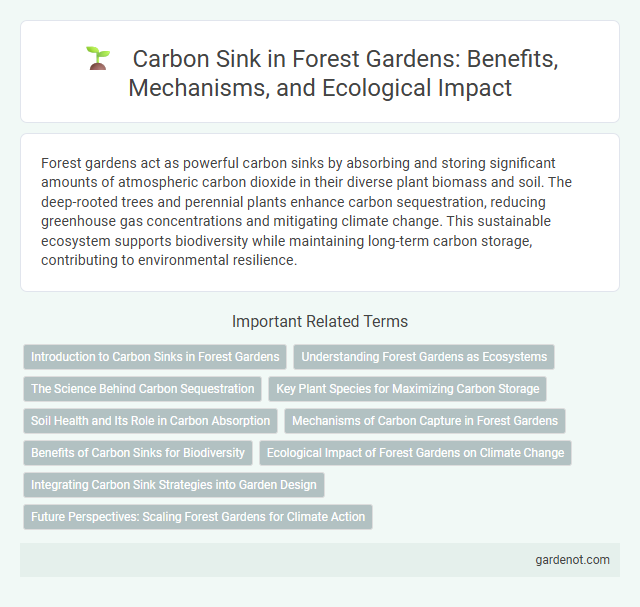 Carbon Sink in Forest Gardens: Benefits, Mechanisms, and Ecological Impact

Forest gardens act as powerful carbon sinks by absorbing and storing significant amounts of atmospheric carbon dioxide in their diverse plant biomass and soil. The deep-rooted trees and perennial plants enhance carbon sequestration, reducing greenhouse gas concentrations and mitigating climate change. This sustainable ecosystem supports biodiversity while maintaining long-term carbon storage, contributing to environmental resilience.

Important Related Terms

Introduction to Carbon Sinks in Forest Gardens

Understanding Forest Gardens as Ecosystems

The Science Behind Carbon Sequestration

Key Plant Species for Maximizing Carbon Storage

Soil Health and Its Role in Carbon Absorption

Mechanisms of Carbon Capture in Forest Gardens

Benefits of Carbon Sinks for Biodiversity

Ecological Impact of Forest Gardens on Climate Change

Integrating Carbon Sink Strategies into Garden Design

Future Perspectives: Scaling Forest Gardens for Climate Action

gardenot.com