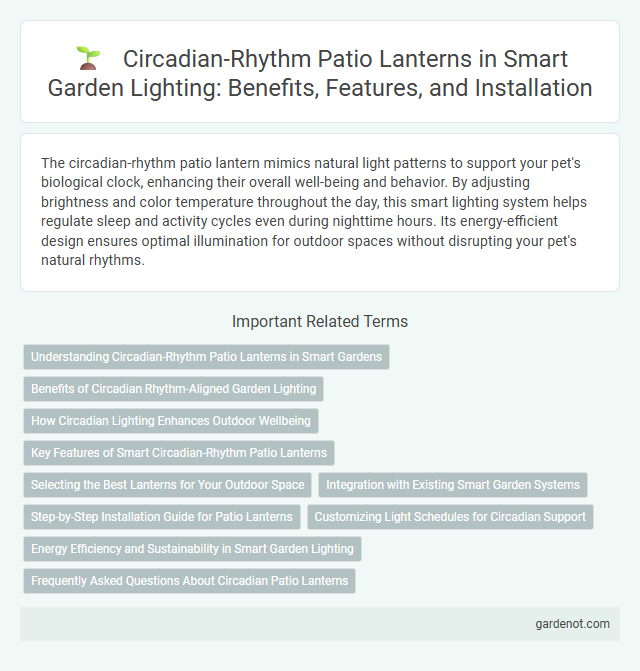 Circadian-Rhythm Patio Lanterns in Smart Garden Lighting: Benefits, Features, and Installation

The circadian-rhythm patio lantern mimics natural light patterns to support your pet's biological clock, enhancing their overall well-being and behavior. By adjusting brightness and color temperature throughout the day, this smart lighting system helps regulate sleep and activity cycles even during nighttime hours. Its energy-efficient design ensures optimal illumination for outdoor spaces without disrupting your pet's natural rhythms.

Important Related Terms

Understanding Circadian-Rhythm Patio Lanterns in Smart Gardens

Benefits of Circadian Rhythm-Aligned Garden Lighting

How Circadian Lighting Enhances Outdoor Wellbeing

Key Features of Smart Circadian-Rhythm Patio Lanterns

Selecting the Best Lanterns for Your Outdoor Space

Integration with Existing Smart Garden Systems

Step-by-Step Installation Guide for Patio Lanterns

Customizing Light Schedules for Circadian Support

Energy Efficiency and Sustainability in Smart Garden Lighting

Frequently Asked Questions About Circadian Patio Lanterns

gardenot.com