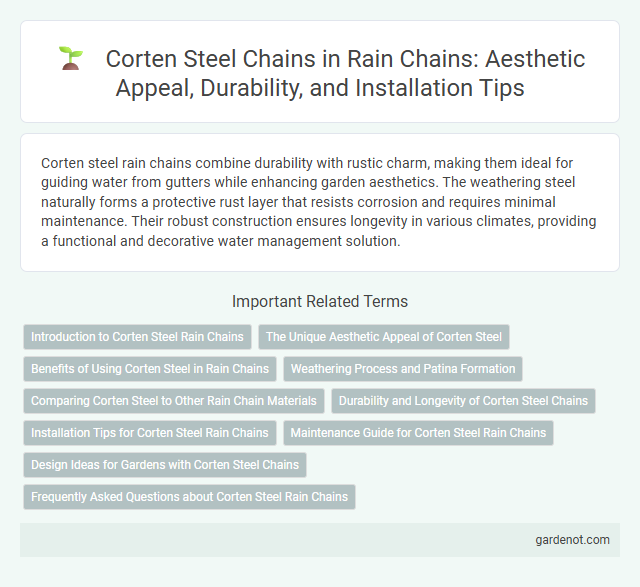 Corten Steel Chains in Rain Chains: Aesthetic Appeal, Durability, and Installation Tips

Corten steel rain chains combine durability with rustic charm, making them ideal for guiding water from gutters while enhancing garden aesthetics. The weathering steel naturally forms a protective rust layer that resists corrosion and requires minimal maintenance. Their robust construction ensures longevity in various climates, providing a functional and decorative water management solution.

Important Related Terms

Introduction to Corten Steel Rain Chains

The Unique Aesthetic Appeal of Corten Steel

Benefits of Using Corten Steel in Rain Chains

Weathering Process and Patina Formation

Comparing Corten Steel to Other Rain Chain Materials

Durability and Longevity of Corten Steel Chains

Installation Tips for Corten Steel Rain Chains

Maintenance Guide for Corten Steel Rain Chains

Design Ideas for Gardens with Corten Steel Chains

Frequently Asked Questions about Corten Steel Rain Chains

gardenot.com