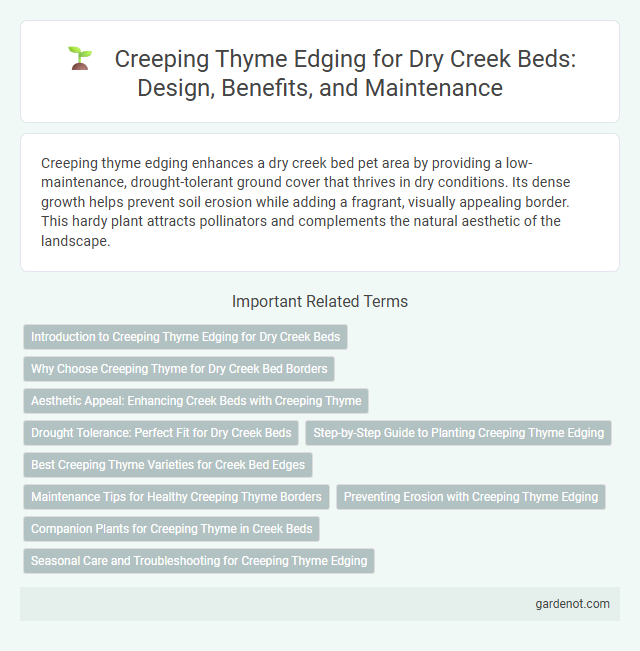 Creeping Thyme Edging for Dry Creek Beds: Design, Benefits, and Maintenance

Creeping thyme edging enhances a dry creek bed pet area by providing a low-maintenance, drought-tolerant ground cover that thrives in dry conditions. Its dense growth helps prevent soil erosion while adding a fragrant, visually appealing border. This hardy plant attracts pollinators and complements the natural aesthetic of the landscape.

Important Related Terms

Introduction to Creeping Thyme Edging for Dry Creek Beds

Why Choose Creeping Thyme for Dry Creek Bed Borders

Aesthetic Appeal: Enhancing Creek Beds with Creeping Thyme

Drought Tolerance: Perfect Fit for Dry Creek Beds

Step-by-Step Guide to Planting Creeping Thyme Edging

Best Creeping Thyme Varieties for Creek Bed Edges

Maintenance Tips for Healthy Creeping Thyme Borders

Preventing Erosion with Creeping Thyme Edging

Companion Plants for Creeping Thyme in Creek Beds

Seasonal Care and Troubleshooting for Creeping Thyme Edging

gardenot.com