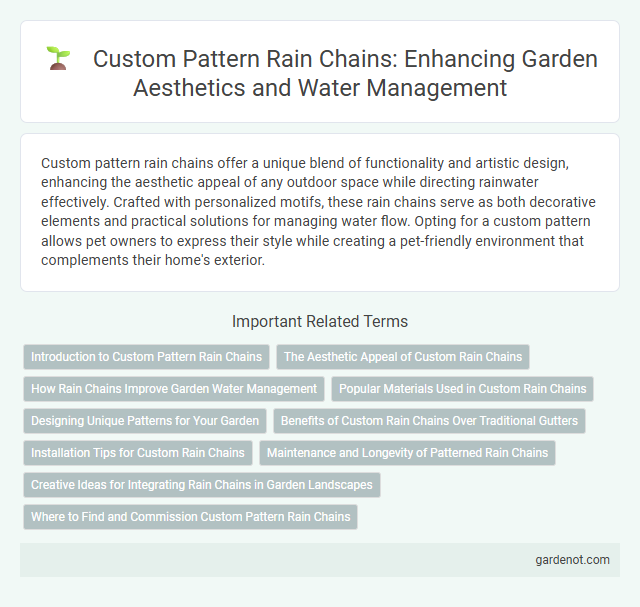 Custom Pattern Rain Chains: Enhancing Garden Aesthetics and Water Management

Custom pattern rain chains offer a unique blend of functionality and artistic design, enhancing the aesthetic appeal of any outdoor space while directing rainwater effectively. Crafted with personalized motifs, these rain chains serve as both decorative elements and practical solutions for managing water flow. Opting for a custom pattern allows pet owners to express their style while creating a pet-friendly environment that complements their home's exterior.

Important Related Terms

Introduction to Custom Pattern Rain Chains

The Aesthetic Appeal of Custom Rain Chains

How Rain Chains Improve Garden Water Management

Popular Materials Used in Custom Rain Chains

Designing Unique Patterns for Your Garden

Benefits of Custom Rain Chains Over Traditional Gutters

Installation Tips for Custom Rain Chains

Maintenance and Longevity of Patterned Rain Chains

Creative Ideas for Integrating Rain Chains in Garden Landscapes

Where to Find and Commission Custom Pattern Rain Chains

gardenot.com