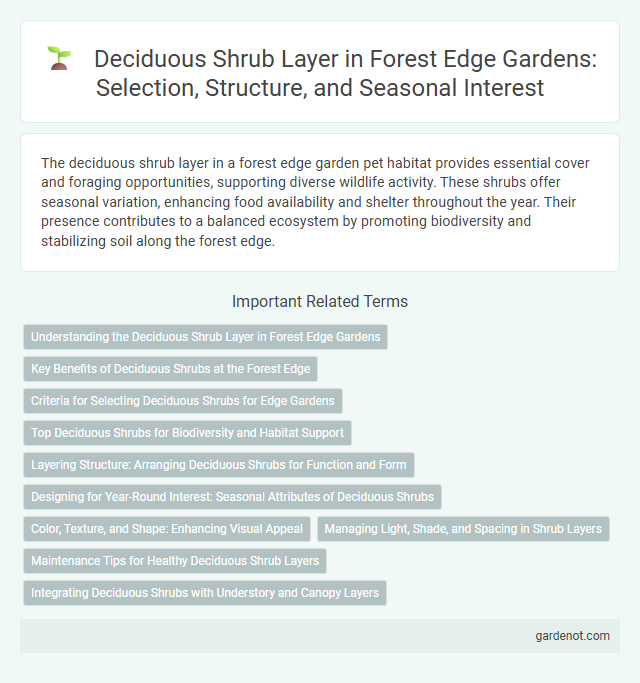 Deciduous Shrub Layer in Forest Edge Gardens: Selection, Structure, and Seasonal Interest

The deciduous shrub layer in a forest edge garden pet habitat provides essential cover and foraging opportunities, supporting diverse wildlife activity. These shrubs offer seasonal variation, enhancing food availability and shelter throughout the year. Their presence contributes to a balanced ecosystem by promoting biodiversity and stabilizing soil along the forest edge.

Important Related Terms

Understanding the Deciduous Shrub Layer in Forest Edge Gardens

Key Benefits of Deciduous Shrubs at the Forest Edge

Criteria for Selecting Deciduous Shrubs for Edge Gardens

Top Deciduous Shrubs for Biodiversity and Habitat Support

Layering Structure: Arranging Deciduous Shrubs for Function and Form

Designing for Year-Round Interest: Seasonal Attributes of Deciduous Shrubs

Color, Texture, and Shape: Enhancing Visual Appeal

Managing Light, Shade, and Spacing in Shrub Layers

Maintenance Tips for Healthy Deciduous Shrub Layers

Integrating Deciduous Shrubs with Understory and Canopy Layers

gardenot.com