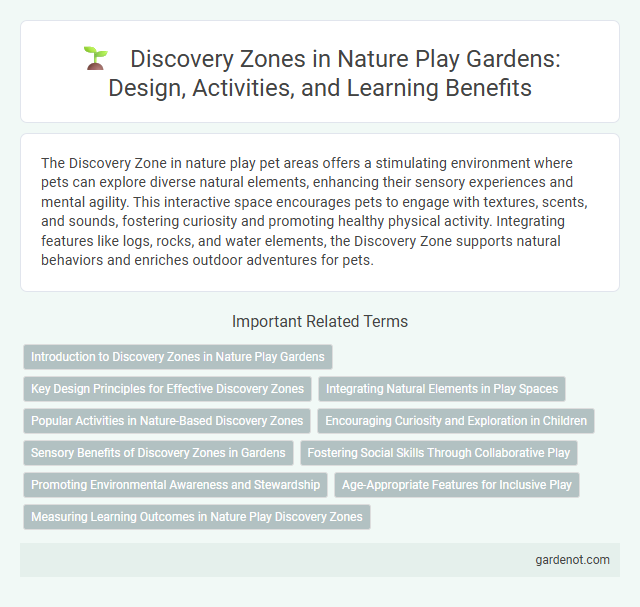 Discovery Zones in Nature Play Gardens: Design, Activities, and Learning Benefits

The Discovery Zone in nature play pet areas offers a stimulating environment where pets can explore diverse natural elements, enhancing their sensory experiences and mental agility. This interactive space encourages pets to engage with textures, scents, and sounds, fostering curiosity and promoting healthy physical activity. Integrating features like logs, rocks, and water elements, the Discovery Zone supports natural behaviors and enriches outdoor adventures for pets.

Important Related Terms

Introduction to Discovery Zones in Nature Play Gardens

Key Design Principles for Effective Discovery Zones

Integrating Natural Elements in Play Spaces

Popular Activities in Nature-Based Discovery Zones

Encouraging Curiosity and Exploration in Children

Sensory Benefits of Discovery Zones in Gardens

Fostering Social Skills Through Collaborative Play

Promoting Environmental Awareness and Stewardship

Age-Appropriate Features for Inclusive Play

Measuring Learning Outcomes in Nature Play Discovery Zones

gardenot.com