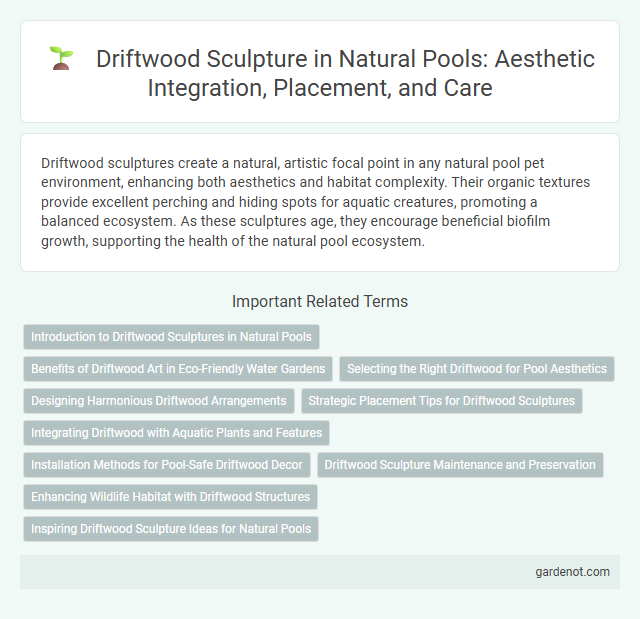 Driftwood Sculpture in Natural Pools: Aesthetic Integration, Placement, and Care

Driftwood sculptures create a natural, artistic focal point in any natural pool pet environment, enhancing both aesthetics and habitat complexity. Their organic textures provide excellent perching and hiding spots for aquatic creatures, promoting a balanced ecosystem. As these sculptures age, they encourage beneficial biofilm growth, supporting the health of the natural pool ecosystem.

Important Related Terms

Introduction to Driftwood Sculptures in Natural Pools

Benefits of Driftwood Art in Eco-Friendly Water Gardens

Selecting the Right Driftwood for Pool Aesthetics

Designing Harmonious Driftwood Arrangements

Strategic Placement Tips for Driftwood Sculptures

Integrating Driftwood with Aquatic Plants and Features

Installation Methods for Pool-Safe Driftwood Decor

Driftwood Sculpture Maintenance and Preservation

Enhancing Wildlife Habitat with Driftwood Structures

Inspiring Driftwood Sculpture Ideas for Natural Pools

gardenot.com