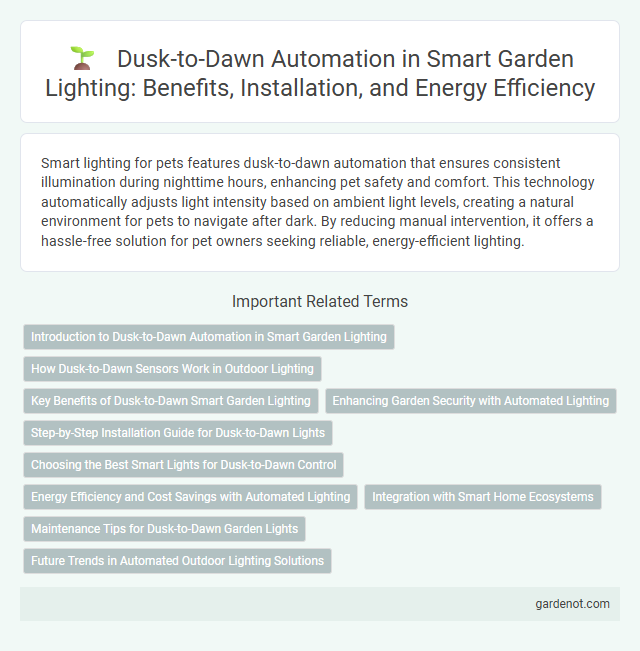 Dusk-to-Dawn Automation in Smart Garden Lighting: Benefits, Installation, and Energy Efficiency

Smart lighting for pets features dusk-to-dawn automation that ensures consistent illumination during nighttime hours, enhancing pet safety and comfort. This technology automatically adjusts light intensity based on ambient light levels, creating a natural environment for pets to navigate after dark. By reducing manual intervention, it offers a hassle-free solution for pet owners seeking reliable, energy-efficient lighting.

Important Related Terms

Introduction to Dusk-to-Dawn Automation in Smart Garden Lighting

How Dusk-to-Dawn Sensors Work in Outdoor Lighting

Key Benefits of Dusk-to-Dawn Smart Garden Lighting

Enhancing Garden Security with Automated Lighting

Step-by-Step Installation Guide for Dusk-to-Dawn Lights

Choosing the Best Smart Lights for Dusk-to-Dawn Control

Energy Efficiency and Cost Savings with Automated Lighting

Integration with Smart Home Ecosystems

Maintenance Tips for Dusk-to-Dawn Garden Lights

Future Trends in Automated Outdoor Lighting Solutions

gardenot.com