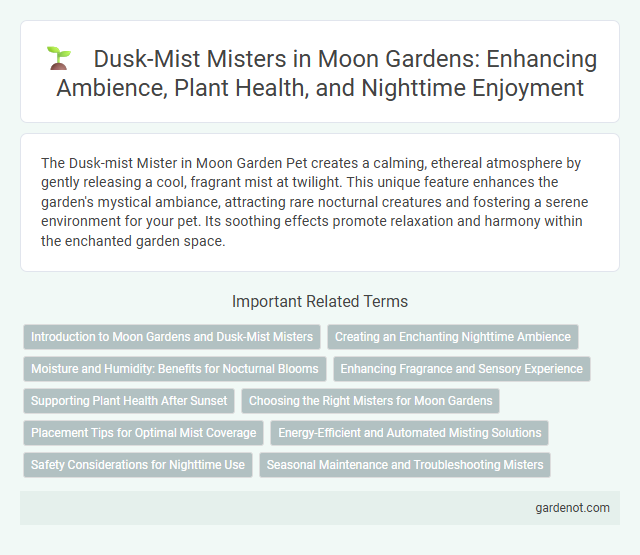 Dusk-Mist Misters in Moon Gardens: Enhancing Ambience, Plant Health, and Nighttime Enjoyment

The Dusk-mist Mister in Moon Garden Pet creates a calming, ethereal atmosphere by gently releasing a cool, fragrant mist at twilight. This unique feature enhances the garden's mystical ambiance, attracting rare nocturnal creatures and fostering a serene environment for your pet. Its soothing effects promote relaxation and harmony within the enchanted garden space.

Important Related Terms

Introduction to Moon Gardens and Dusk-Mist Misters

Creating an Enchanting Nighttime Ambience

Moisture and Humidity: Benefits for Nocturnal Blooms

Enhancing Fragrance and Sensory Experience

Supporting Plant Health After Sunset

Choosing the Right Misters for Moon Gardens

Placement Tips for Optimal Mist Coverage

Energy-Efficient and Automated Misting Solutions

Safety Considerations for Nighttime Use

Seasonal Maintenance and Troubleshooting Misters

gardenot.com