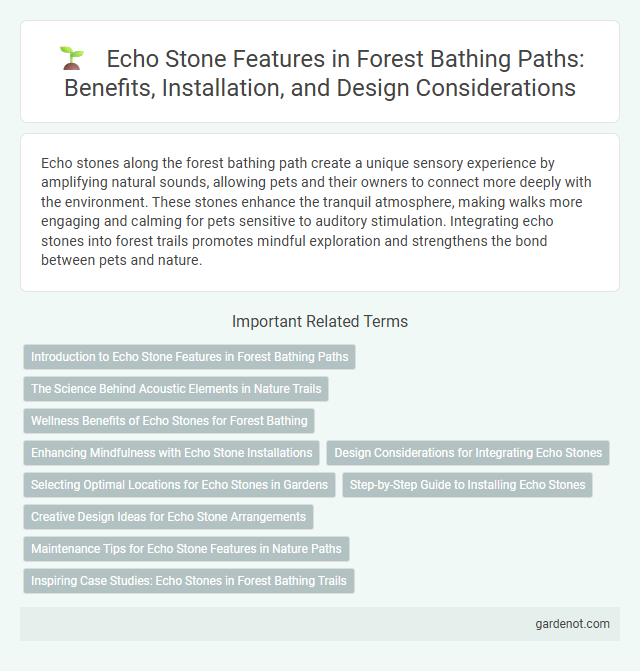 Echo Stone Features in Forest Bathing Paths: Benefits, Installation, and Design Considerations

Echo stones along the forest bathing path create a unique sensory experience by amplifying natural sounds, allowing pets and their owners to connect more deeply with the environment. These stones enhance the tranquil atmosphere, making walks more engaging and calming for pets sensitive to auditory stimulation. Integrating echo stones into forest trails promotes mindful exploration and strengthens the bond between pets and nature.

Important Related Terms

Introduction to Echo Stone Features in Forest Bathing Paths

The Science Behind Acoustic Elements in Nature Trails

Wellness Benefits of Echo Stones for Forest Bathing

Enhancing Mindfulness with Echo Stone Installations

Design Considerations for Integrating Echo Stones

Selecting Optimal Locations for Echo Stones in Gardens

Step-by-Step Guide to Installing Echo Stones

Creative Design Ideas for Echo Stone Arrangements

Maintenance Tips for Echo Stone Features in Nature Paths

Inspiring Case Studies: Echo Stones in Forest Bathing Trails

gardenot.com