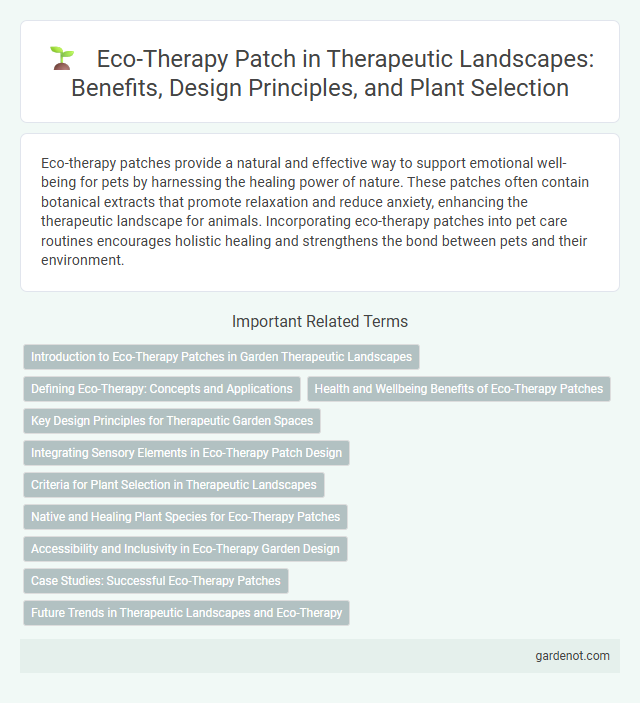 Eco-Therapy Patch in Therapeutic Landscapes: Benefits, Design Principles, and Plant Selection

Eco-therapy patches provide a natural and effective way to support emotional well-being for pets by harnessing the healing power of nature. These patches often contain botanical extracts that promote relaxation and reduce anxiety, enhancing the therapeutic landscape for animals. Incorporating eco-therapy patches into pet care routines encourages holistic healing and strengthens the bond between pets and their environment.

Important Related Terms

Introduction to Eco-Therapy Patches in Garden Therapeutic Landscapes

Defining Eco-Therapy: Concepts and Applications

Health and Wellbeing Benefits of Eco-Therapy Patches

Key Design Principles for Therapeutic Garden Spaces

Integrating Sensory Elements in Eco-Therapy Patch Design

Criteria for Plant Selection in Therapeutic Landscapes

Native and Healing Plant Species for Eco-Therapy Patches

Accessibility and Inclusivity in Eco-Therapy Garden Design

Case Studies: Successful Eco-Therapy Patches

Future Trends in Therapeutic Landscapes and Eco-Therapy

gardenot.com