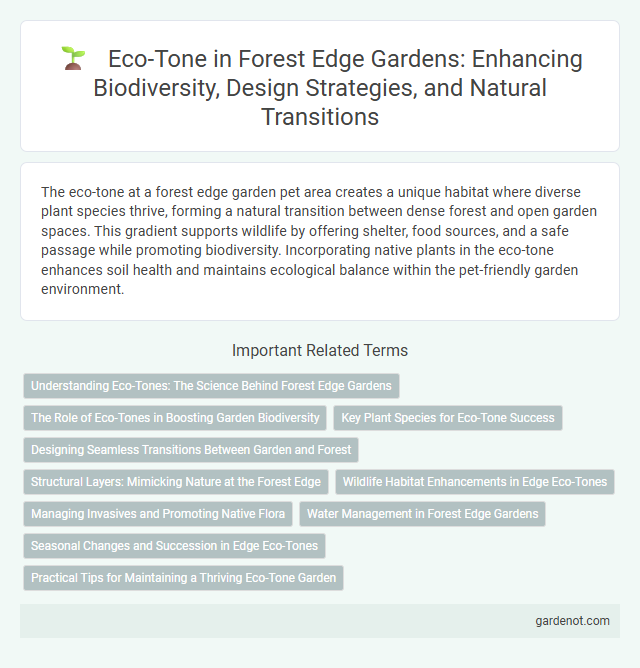 Eco-Tone in Forest Edge Gardens: Enhancing Biodiversity, Design Strategies, and Natural Transitions

The eco-tone at a forest edge garden pet area creates a unique habitat where diverse plant species thrive, forming a natural transition between dense forest and open garden spaces. This gradient supports wildlife by offering shelter, food sources, and a safe passage while promoting biodiversity. Incorporating native plants in the eco-tone enhances soil health and maintains ecological balance within the pet-friendly garden environment.

Important Related Terms

Understanding Eco-Tones: The Science Behind Forest Edge Gardens

The Role of Eco-Tones in Boosting Garden Biodiversity

Key Plant Species for Eco-Tone Success

Designing Seamless Transitions Between Garden and Forest

Structural Layers: Mimicking Nature at the Forest Edge

Wildlife Habitat Enhancements in Edge Eco-Tones

Managing Invasives and Promoting Native Flora

Water Management in Forest Edge Gardens

Seasonal Changes and Succession in Edge Eco-Tones

Practical Tips for Maintaining a Thriving Eco-Tone Garden

gardenot.com