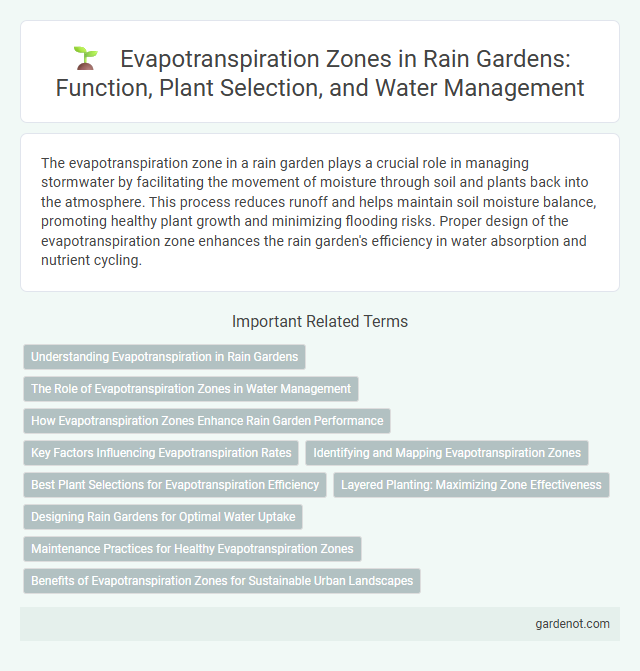 Evapotranspiration Zones in Rain Gardens: Function, Plant Selection, and Water Management

The evapotranspiration zone in a rain garden plays a crucial role in managing stormwater by facilitating the movement of moisture through soil and plants back into the atmosphere. This process reduces runoff and helps maintain soil moisture balance, promoting healthy plant growth and minimizing flooding risks. Proper design of the evapotranspiration zone enhances the rain garden's efficiency in water absorption and nutrient cycling.

Important Related Terms

Understanding Evapotranspiration in Rain Gardens

The Role of Evapotranspiration Zones in Water Management

How Evapotranspiration Zones Enhance Rain Garden Performance

Key Factors Influencing Evapotranspiration Rates

Identifying and Mapping Evapotranspiration Zones

Best Plant Selections for Evapotranspiration Efficiency

Layered Planting: Maximizing Zone Effectiveness

Designing Rain Gardens for Optimal Water Uptake

Maintenance Practices for Healthy Evapotranspiration Zones

Benefits of Evapotranspiration Zones for Sustainable Urban Landscapes

gardenot.com