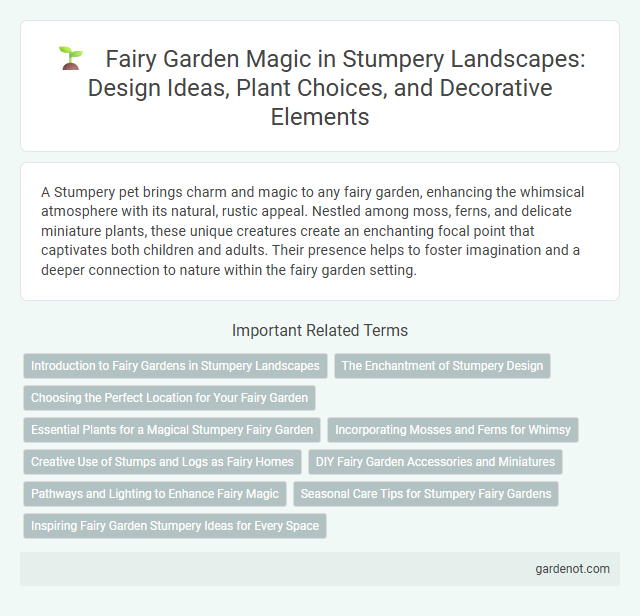 Fairy Garden Magic in Stumpery Landscapes: Design Ideas, Plant Choices, and Decorative Elements

A Stumpery pet brings charm and magic to any fairy garden, enhancing the whimsical atmosphere with its natural, rustic appeal. Nestled among moss, ferns, and delicate miniature plants, these unique creatures create an enchanting focal point that captivates both children and adults. Their presence helps to foster imagination and a deeper connection to nature within the fairy garden setting.

Important Related Terms

Introduction to Fairy Gardens in Stumpery Landscapes

The Enchantment of Stumpery Design

Choosing the Perfect Location for Your Fairy Garden

Essential Plants for a Magical Stumpery Fairy Garden

Incorporating Mosses and Ferns for Whimsy

Creative Use of Stumps and Logs as Fairy Homes

DIY Fairy Garden Accessories and Miniatures

Pathways and Lighting to Enhance Fairy Magic

Seasonal Care Tips for Stumpery Fairy Gardens

Inspiring Fairy Garden Stumpery Ideas for Every Space

gardenot.com