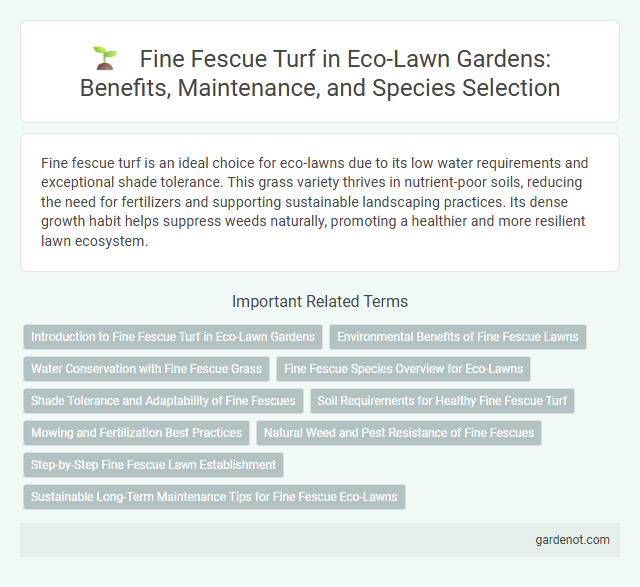 Fine Fescue Turf in Eco-Lawn Gardens: Benefits, Maintenance, and Species Selection

Fine fescue turf is an ideal choice for eco-lawns due to its low water requirements and exceptional shade tolerance. This grass variety thrives in nutrient-poor soils, reducing the need for fertilizers and supporting sustainable landscaping practices. Its dense growth habit helps suppress weeds naturally, promoting a healthier and more resilient lawn ecosystem.

Important Related Terms

Introduction to Fine Fescue Turf in Eco-Lawn Gardens

Environmental Benefits of Fine Fescue Lawns

Water Conservation with Fine Fescue Grass

Fine Fescue Species Overview for Eco-Lawns

Shade Tolerance and Adaptability of Fine Fescues

Soil Requirements for Healthy Fine Fescue Turf

Mowing and Fertilization Best Practices

Natural Weed and Pest Resistance of Fine Fescues

Step-by-Step Fine Fescue Lawn Establishment

Sustainable Long-Term Maintenance Tips for Fine Fescue Eco-Lawns

gardenot.com