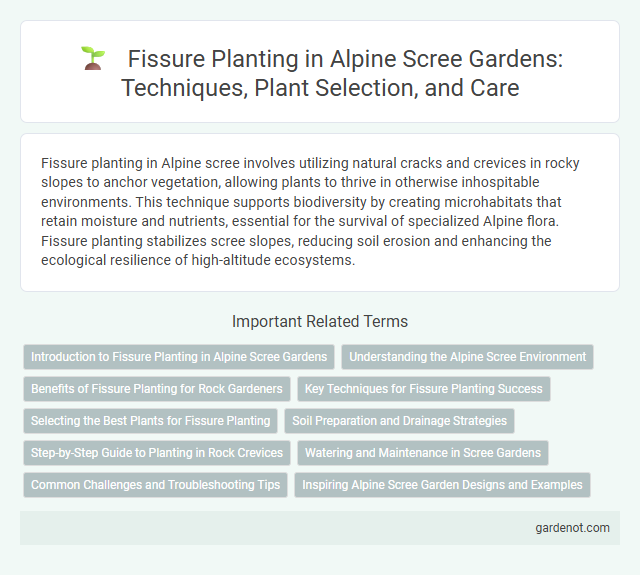 Fissure Planting in Alpine Scree Gardens: Techniques, Plant Selection, and Care

Fissure planting in Alpine scree involves utilizing natural cracks and crevices in rocky slopes to anchor vegetation, allowing plants to thrive in otherwise inhospitable environments. This technique supports biodiversity by creating microhabitats that retain moisture and nutrients, essential for the survival of specialized Alpine flora. Fissure planting stabilizes scree slopes, reducing soil erosion and enhancing the ecological resilience of high-altitude ecosystems.

Important Related Terms

Introduction to Fissure Planting in Alpine Scree Gardens

Understanding the Alpine Scree Environment

Benefits of Fissure Planting for Rock Gardeners

Key Techniques for Fissure Planting Success

Selecting the Best Plants for Fissure Planting

Soil Preparation and Drainage Strategies

Step-by-Step Guide to Planting in Rock Crevices

Watering and Maintenance in Scree Gardens

Common Challenges and Troubleshooting Tips

Inspiring Alpine Scree Garden Designs and Examples

gardenot.com