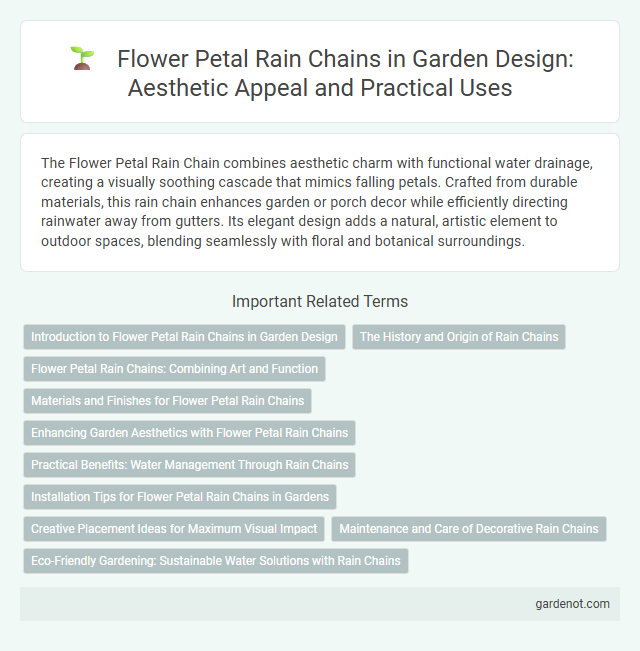 Flower Petal Rain Chains in Garden Design: Aesthetic Appeal and Practical Uses

The Flower Petal Rain Chain combines aesthetic charm with functional water drainage, creating a visually soothing cascade that mimics falling petals. Crafted from durable materials, this rain chain enhances garden or porch decor while efficiently directing rainwater away from gutters. Its elegant design adds a natural, artistic element to outdoor spaces, blending seamlessly with floral and botanical surroundings.

Important Related Terms

Introduction to Flower Petal Rain Chains in Garden Design

The History and Origin of Rain Chains

Flower Petal Rain Chains: Combining Art and Function

Materials and Finishes for Flower Petal Rain Chains

Enhancing Garden Aesthetics with Flower Petal Rain Chains

Practical Benefits: Water Management Through Rain Chains

Installation Tips for Flower Petal Rain Chains in Gardens

Creative Placement Ideas for Maximum Visual Impact

Maintenance and Care of Decorative Rain Chains

Eco-Friendly Gardening: Sustainable Water Solutions with Rain Chains

gardenot.com