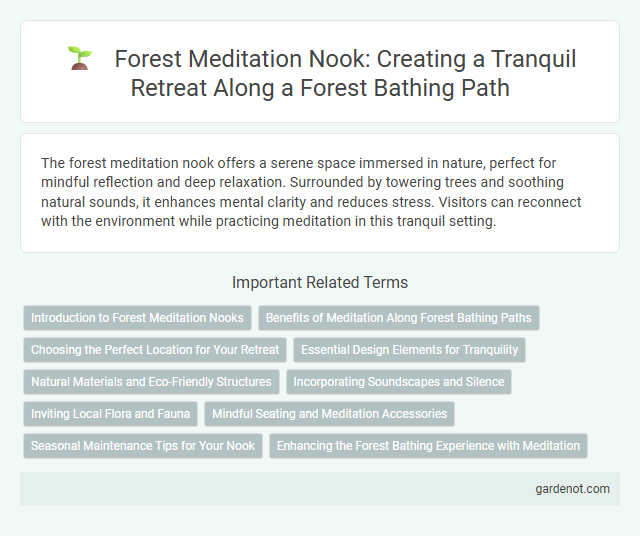 Forest Meditation Nook: Creating a Tranquil Retreat Along a Forest Bathing Path

The forest meditation nook offers a serene space immersed in nature, perfect for mindful reflection and deep relaxation. Surrounded by towering trees and soothing natural sounds, it enhances mental clarity and reduces stress. Visitors can reconnect with the environment while practicing meditation in this tranquil setting.

Important Related Terms

Introduction to Forest Meditation Nooks

Benefits of Meditation Along Forest Bathing Paths

Choosing the Perfect Location for Your Retreat

Essential Design Elements for Tranquility

Natural Materials and Eco-Friendly Structures

Incorporating Soundscapes and Silence

Inviting Local Flora and Fauna

Mindful Seating and Meditation Accessories

Seasonal Maintenance Tips for Your Nook

Enhancing the Forest Bathing Experience with Meditation

gardenot.com