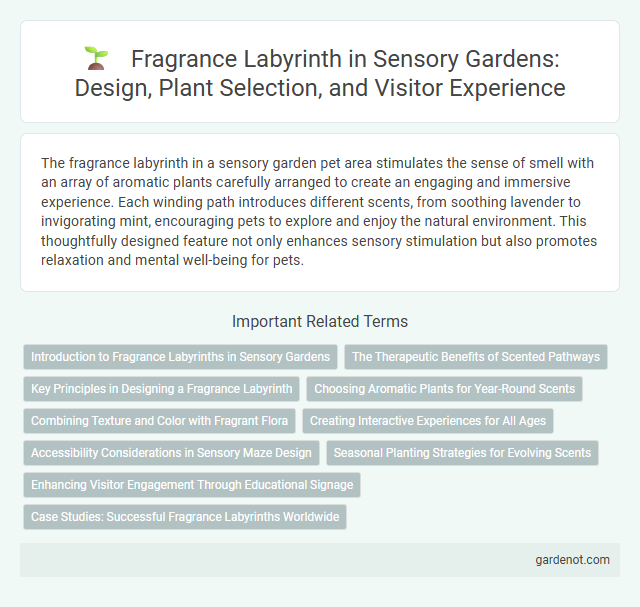 Fragrance Labyrinth in Sensory Gardens: Design, Plant Selection, and Visitor Experience

The fragrance labyrinth in a sensory garden pet area stimulates the sense of smell with an array of aromatic plants carefully arranged to create an engaging and immersive experience. Each winding path introduces different scents, from soothing lavender to invigorating mint, encouraging pets to explore and enjoy the natural environment. This thoughtfully designed feature not only enhances sensory stimulation but also promotes relaxation and mental well-being for pets.

Important Related Terms

Introduction to Fragrance Labyrinths in Sensory Gardens

The Therapeutic Benefits of Scented Pathways

Key Principles in Designing a Fragrance Labyrinth

Choosing Aromatic Plants for Year-Round Scents

Combining Texture and Color with Fragrant Flora

Creating Interactive Experiences for All Ages

Accessibility Considerations in Sensory Maze Design

Seasonal Planting Strategies for Evolving Scents

Enhancing Visitor Engagement Through Educational Signage

Case Studies: Successful Fragrance Labyrinths Worldwide

gardenot.com