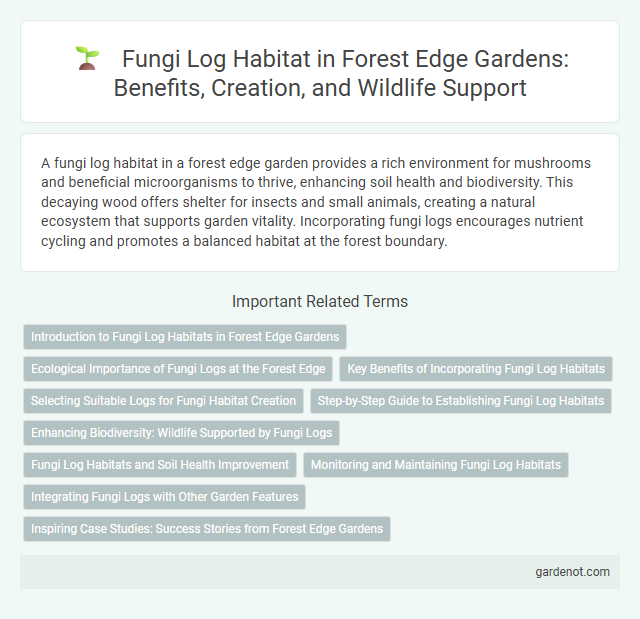 Fungi Log Habitat in Forest Edge Gardens: Benefits, Creation, and Wildlife Support

A fungi log habitat in a forest edge garden provides a rich environment for mushrooms and beneficial microorganisms to thrive, enhancing soil health and biodiversity. This decaying wood offers shelter for insects and small animals, creating a natural ecosystem that supports garden vitality. Incorporating fungi logs encourages nutrient cycling and promotes a balanced habitat at the forest boundary.

Important Related Terms

Introduction to Fungi Log Habitats in Forest Edge Gardens

Ecological Importance of Fungi Logs at the Forest Edge

Key Benefits of Incorporating Fungi Log Habitats

Selecting Suitable Logs for Fungi Habitat Creation

Step-by-Step Guide to Establishing Fungi Log Habitats

Enhancing Biodiversity: Wildlife Supported by Fungi Logs

Fungi Log Habitats and Soil Health Improvement

Monitoring and Maintaining Fungi Log Habitats

Integrating Fungi Logs with Other Garden Features

Inspiring Case Studies: Success Stories from Forest Edge Gardens

gardenot.com