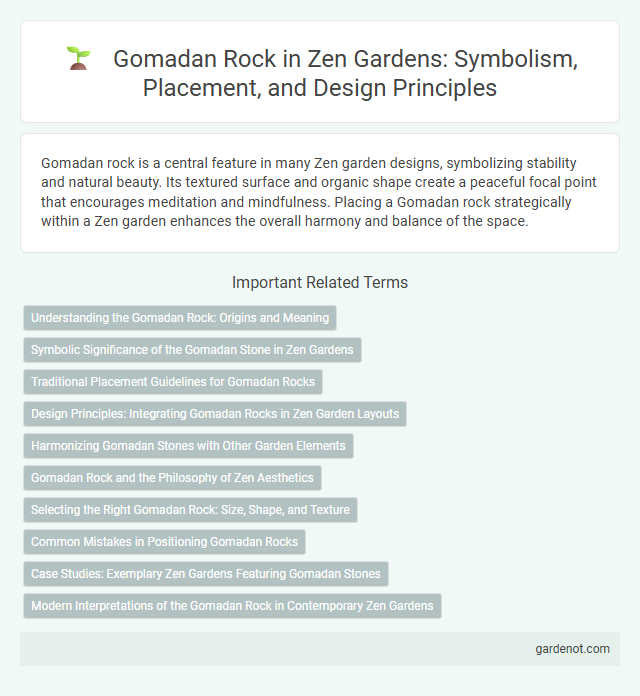 Gomadan Rock in Zen Gardens: Symbolism, Placement, and Design Principles

Gomadan rock is a central feature in many Zen garden designs, symbolizing stability and natural beauty. Its textured surface and organic shape create a peaceful focal point that encourages meditation and mindfulness. Placing a Gomadan rock strategically within a Zen garden enhances the overall harmony and balance of the space.

Important Related Terms

Understanding the Gomadan Rock: Origins and Meaning

Symbolic Significance of the Gomadan Stone in Zen Gardens

Traditional Placement Guidelines for Gomadan Rocks

Design Principles: Integrating Gomadan Rocks in Zen Garden Layouts

Harmonizing Gomadan Stones with Other Garden Elements

Gomadan Rock and the Philosophy of Zen Aesthetics

Selecting the Right Gomadan Rock: Size, Shape, and Texture

Common Mistakes in Positioning Gomadan Rocks

Case Studies: Exemplary Zen Gardens Featuring Gomadan Stones

Modern Interpretations of the Gomadan Rock in Contemporary Zen Gardens

gardenot.com