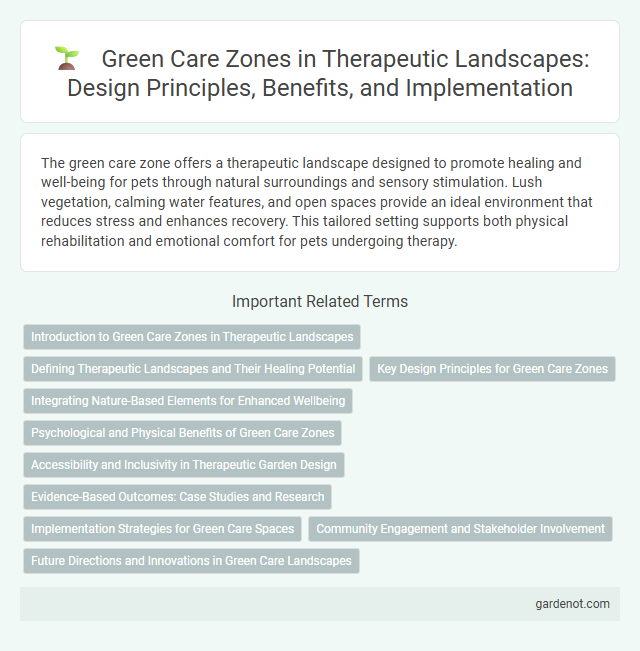 Green Care Zones in Therapeutic Landscapes: Design Principles, Benefits, and Implementation

The green care zone offers a therapeutic landscape designed to promote healing and well-being for pets through natural surroundings and sensory stimulation. Lush vegetation, calming water features, and open spaces provide an ideal environment that reduces stress and enhances recovery. This tailored setting supports both physical rehabilitation and emotional comfort for pets undergoing therapy.

Important Related Terms

Introduction to Green Care Zones in Therapeutic Landscapes

Defining Therapeutic Landscapes and Their Healing Potential

Key Design Principles for Green Care Zones

Integrating Nature-Based Elements for Enhanced Wellbeing

Psychological and Physical Benefits of Green Care Zones

Accessibility and Inclusivity in Therapeutic Garden Design

Evidence-Based Outcomes: Case Studies and Research

Implementation Strategies for Green Care Spaces

Community Engagement and Stakeholder Involvement

Future Directions and Innovations in Green Care Landscapes

gardenot.com