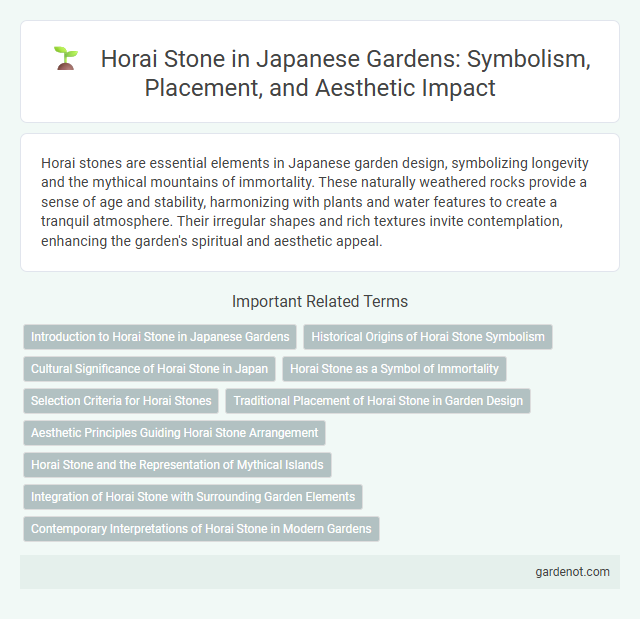 Horai Stone in Japanese Gardens: Symbolism, Placement, and Aesthetic Impact

Horai stones are essential elements in Japanese garden design, symbolizing longevity and the mythical mountains of immortality. These naturally weathered rocks provide a sense of age and stability, harmonizing with plants and water features to create a tranquil atmosphere. Their irregular shapes and rich textures invite contemplation, enhancing the garden's spiritual and aesthetic appeal.

Important Related Terms

Introduction to Horai Stone in Japanese Gardens

Historical Origins of Horai Stone Symbolism

Cultural Significance of Horai Stone in Japan

Horai Stone as a Symbol of Immortality

Selection Criteria for Horai Stones

Traditional Placement of Horai Stone in Garden Design

Aesthetic Principles Guiding Horai Stone Arrangement

Horai Stone and the Representation of Mythical Islands

Integration of Horai Stone with Surrounding Garden Elements

Contemporary Interpretations of Horai Stone in Modern Gardens

gardenot.com