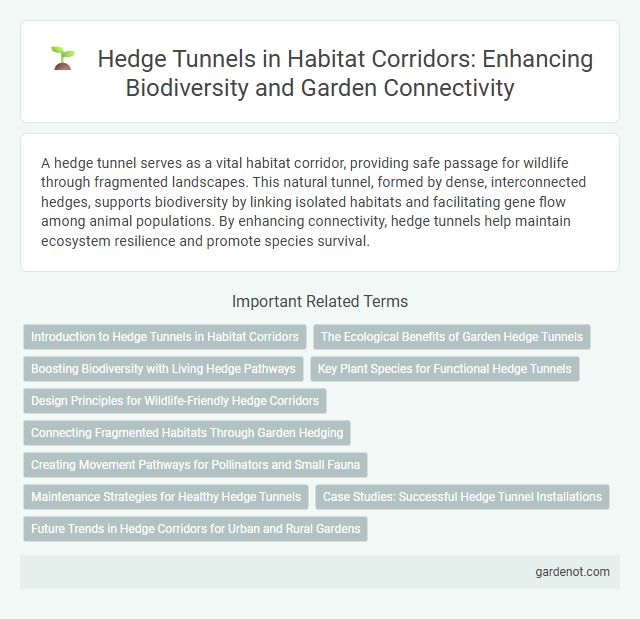 Hedge Tunnels in Habitat Corridors: Enhancing Biodiversity and Garden Connectivity

A hedge tunnel serves as a vital habitat corridor, providing safe passage for wildlife through fragmented landscapes. This natural tunnel, formed by dense, interconnected hedges, supports biodiversity by linking isolated habitats and facilitating gene flow among animal populations. By enhancing connectivity, hedge tunnels help maintain ecosystem resilience and promote species survival.

Important Related Terms

Introduction to Hedge Tunnels in Habitat Corridors

The Ecological Benefits of Garden Hedge Tunnels

Boosting Biodiversity with Living Hedge Pathways

Key Plant Species for Functional Hedge Tunnels

Design Principles for Wildlife-Friendly Hedge Corridors

Connecting Fragmented Habitats Through Garden Hedging

Creating Movement Pathways for Pollinators and Small Fauna

Maintenance Strategies for Healthy Hedge Tunnels

Case Studies: Successful Hedge Tunnel Installations

Future Trends in Hedge Corridors for Urban and Rural Gardens

gardenot.com