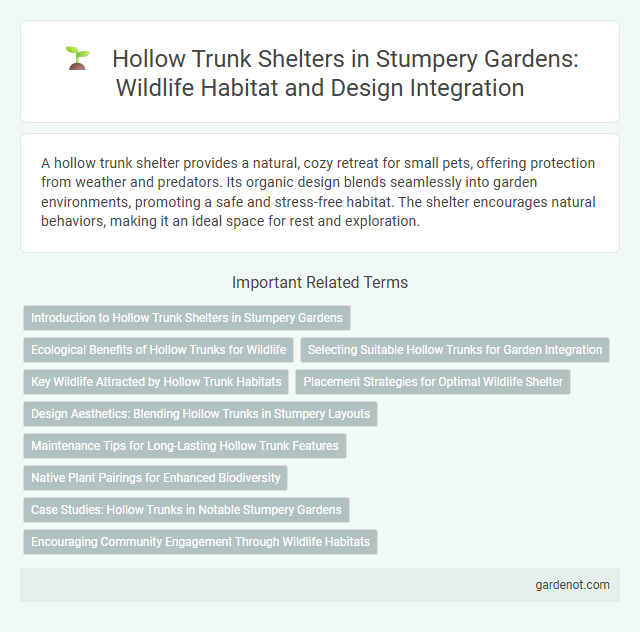 Hollow Trunk Shelters in Stumpery Gardens: Wildlife Habitat and Design Integration

A hollow trunk shelter provides a natural, cozy retreat for small pets, offering protection from weather and predators. Its organic design blends seamlessly into garden environments, promoting a safe and stress-free habitat. The shelter encourages natural behaviors, making it an ideal space for rest and exploration.

Important Related Terms

Introduction to Hollow Trunk Shelters in Stumpery Gardens

Ecological Benefits of Hollow Trunks for Wildlife

Selecting Suitable Hollow Trunks for Garden Integration

Key Wildlife Attracted by Hollow Trunk Habitats

Placement Strategies for Optimal Wildlife Shelter

Design Aesthetics: Blending Hollow Trunks in Stumpery Layouts

Maintenance Tips for Long-Lasting Hollow Trunk Features

Native Plant Pairings for Enhanced Biodiversity

Case Studies: Hollow Trunks in Notable Stumpery Gardens

Encouraging Community Engagement Through Wildlife Habitats

gardenot.com