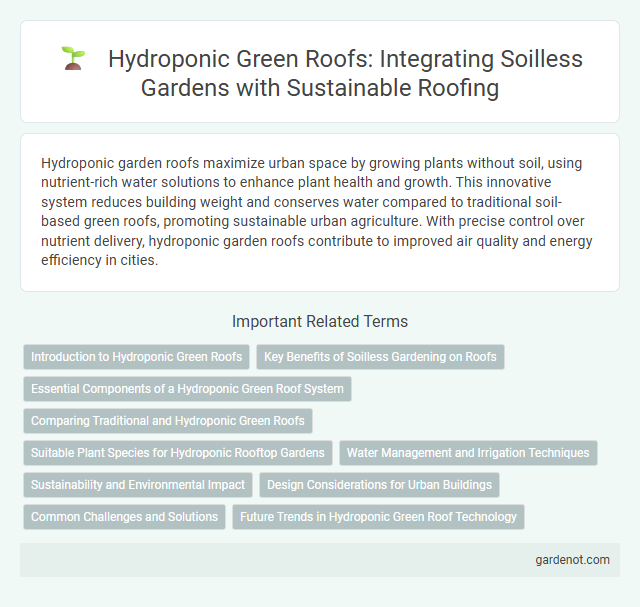 Hydroponic Green Roofs: Integrating Soilless Gardens with Sustainable Roofing

Hydroponic garden roofs maximize urban space by growing plants without soil, using nutrient-rich water solutions to enhance plant health and growth. This innovative system reduces building weight and conserves water compared to traditional soil-based green roofs, promoting sustainable urban agriculture. With precise control over nutrient delivery, hydroponic garden roofs contribute to improved air quality and energy efficiency in cities.

Important Related Terms

Introduction to Hydroponic Green Roofs

Key Benefits of Soilless Gardening on Roofs

Essential Components of a Hydroponic Green Roof System

Comparing Traditional and Hydroponic Green Roofs

Suitable Plant Species for Hydroponic Rooftop Gardens

Water Management and Irrigation Techniques

Sustainability and Environmental Impact

Design Considerations for Urban Buildings

Common Challenges and Solutions

Future Trends in Hydroponic Green Roof Technology

gardenot.com