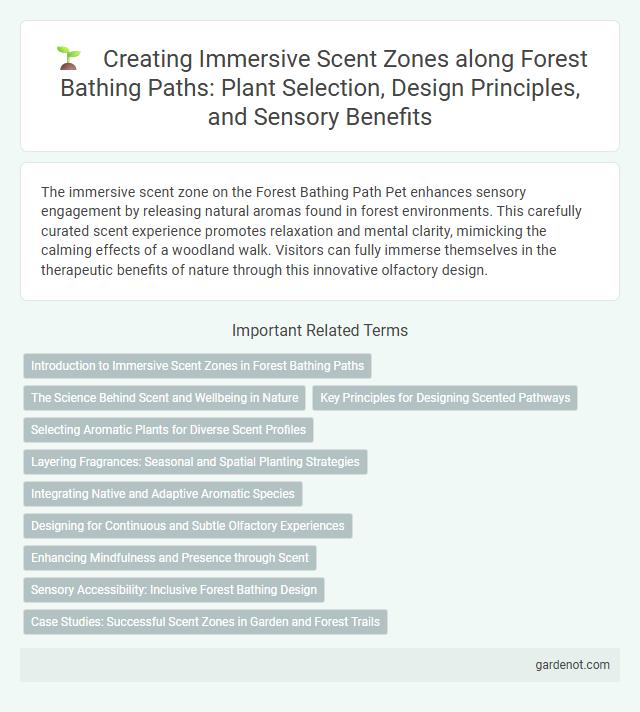 Creating Immersive Scent Zones along Forest Bathing Paths: Plant Selection, Design Principles, and Sensory Benefits

The immersive scent zone on the Forest Bathing Path Pet enhances sensory engagement by releasing natural aromas found in forest environments. This carefully curated scent experience promotes relaxation and mental clarity, mimicking the calming effects of a woodland walk. Visitors can fully immerse themselves in the therapeutic benefits of nature through this innovative olfactory design.

Important Related Terms

Introduction to Immersive Scent Zones in Forest Bathing Paths

The Science Behind Scent and Wellbeing in Nature

Key Principles for Designing Scented Pathways

Selecting Aromatic Plants for Diverse Scent Profiles

Layering Fragrances: Seasonal and Spatial Planting Strategies

Integrating Native and Adaptive Aromatic Species

Designing for Continuous and Subtle Olfactory Experiences

Enhancing Mindfulness and Presence through Scent

Sensory Accessibility: Inclusive Forest Bathing Design

Case Studies: Successful Scent Zones in Garden and Forest Trails

gardenot.com