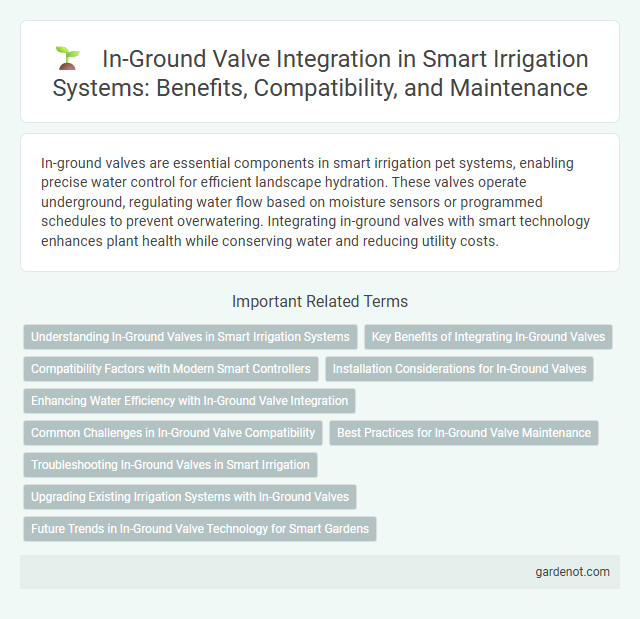 In-Ground Valve Integration in Smart Irrigation Systems: Benefits, Compatibility, and Maintenance

In-ground valves are essential components in smart irrigation pet systems, enabling precise water control for efficient landscape hydration. These valves operate underground, regulating water flow based on moisture sensors or programmed schedules to prevent overwatering. Integrating in-ground valves with smart technology enhances plant health while conserving water and reducing utility costs.

Important Related Terms

Understanding In-Ground Valves in Smart Irrigation Systems

Key Benefits of Integrating In-Ground Valves

Compatibility Factors with Modern Smart Controllers

Installation Considerations for In-Ground Valves

Enhancing Water Efficiency with In-Ground Valve Integration

Common Challenges in In-Ground Valve Compatibility

Best Practices for In-Ground Valve Maintenance

Troubleshooting In-Ground Valves in Smart Irrigation

Upgrading Existing Irrigation Systems with In-Ground Valves

Future Trends in In-Ground Valve Technology for Smart Gardens

gardenot.com