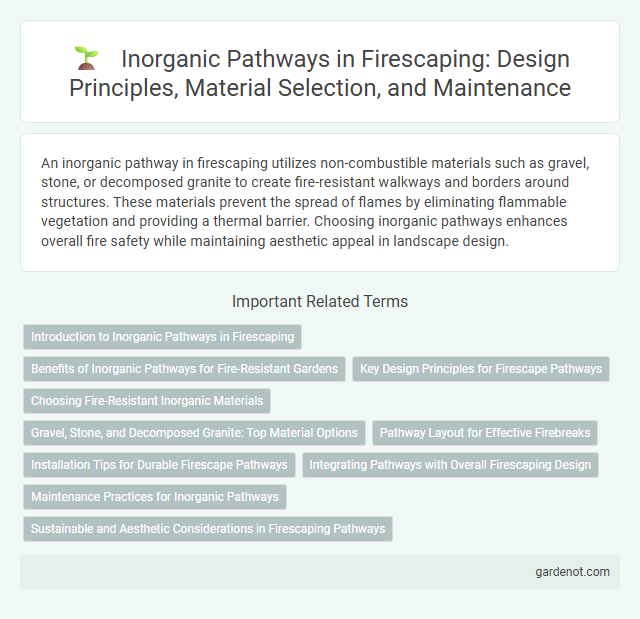 Inorganic Pathways in Firescaping: Design Principles, Material Selection, and Maintenance

An inorganic pathway in firescaping utilizes non-combustible materials such as gravel, stone, or decomposed granite to create fire-resistant walkways and borders around structures. These materials prevent the spread of flames by eliminating flammable vegetation and providing a thermal barrier. Choosing inorganic pathways enhances overall fire safety while maintaining aesthetic appeal in landscape design.

Important Related Terms

Introduction to Inorganic Pathways in Firescaping

Benefits of Inorganic Pathways for Fire-Resistant Gardens

Key Design Principles for Firescape Pathways

Choosing Fire-Resistant Inorganic Materials

Gravel, Stone, and Decomposed Granite: Top Material Options

Pathway Layout for Effective Firebreaks

Installation Tips for Durable Firescape Pathways

Integrating Pathways with Overall Firescaping Design

Maintenance Practices for Inorganic Pathways

Sustainable and Aesthetic Considerations in Firescaping Pathways

gardenot.com