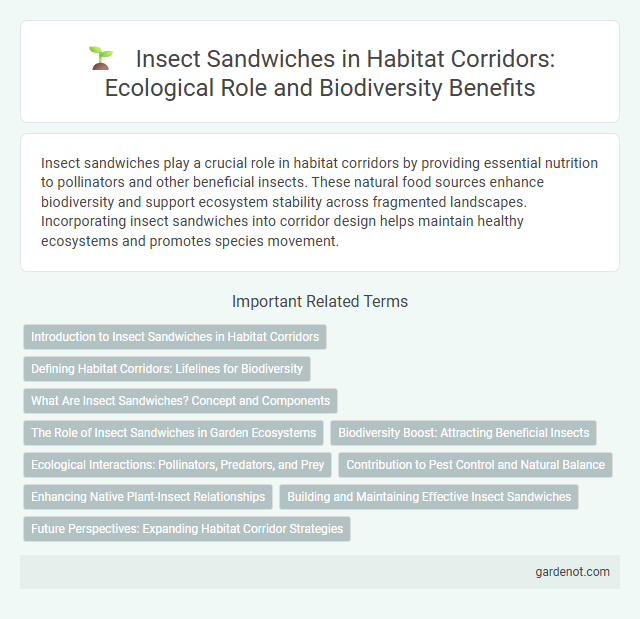 Insect Sandwiches in Habitat Corridors: Ecological Role and Biodiversity Benefits

Insect sandwiches play a crucial role in habitat corridors by providing essential nutrition to pollinators and other beneficial insects. These natural food sources enhance biodiversity and support ecosystem stability across fragmented landscapes. Incorporating insect sandwiches into corridor design helps maintain healthy ecosystems and promotes species movement.

Important Related Terms

Introduction to Insect Sandwiches in Habitat Corridors

Defining Habitat Corridors: Lifelines for Biodiversity

What Are Insect Sandwiches? Concept and Components

The Role of Insect Sandwiches in Garden Ecosystems

Biodiversity Boost: Attracting Beneficial Insects

Ecological Interactions: Pollinators, Predators, and Prey

Contribution to Pest Control and Natural Balance

Enhancing Native Plant-Insect Relationships

Building and Maintaining Effective Insect Sandwiches

Future Perspectives: Expanding Habitat Corridor Strategies

gardenot.com