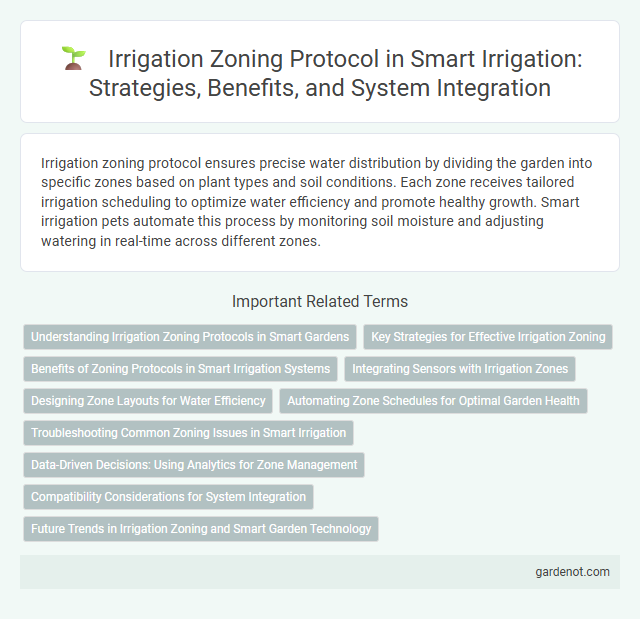 Irrigation Zoning Protocol in Smart Irrigation: Strategies, Benefits, and System Integration

Irrigation zoning protocol ensures precise water distribution by dividing the garden into specific zones based on plant types and soil conditions. Each zone receives tailored irrigation scheduling to optimize water efficiency and promote healthy growth. Smart irrigation pets automate this process by monitoring soil moisture and adjusting watering in real-time across different zones.

Important Related Terms

Understanding Irrigation Zoning Protocols in Smart Gardens

Key Strategies for Effective Irrigation Zoning

Benefits of Zoning Protocols in Smart Irrigation Systems

Integrating Sensors with Irrigation Zones

Designing Zone Layouts for Water Efficiency

Automating Zone Schedules for Optimal Garden Health

Troubleshooting Common Zoning Issues in Smart Irrigation

Data-Driven Decisions: Using Analytics for Zone Management

Compatibility Considerations for System Integration

Future Trends in Irrigation Zoning and Smart Garden Technology

gardenot.com