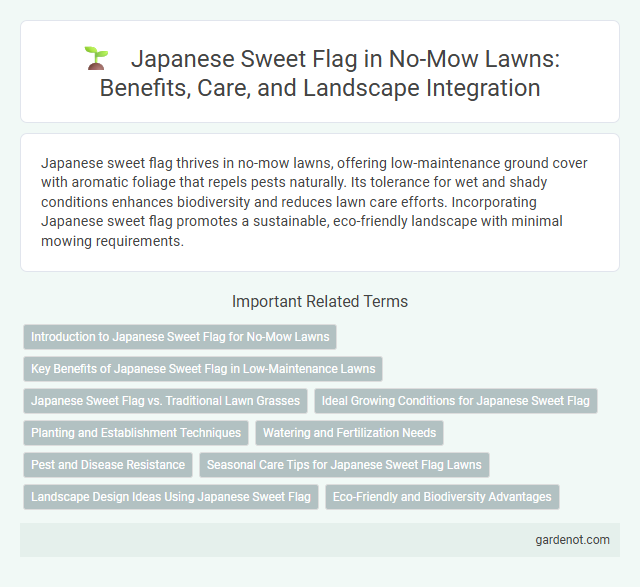 Japanese Sweet Flag in No-Mow Lawns: Benefits, Care, and Landscape Integration

Japanese sweet flag thrives in no-mow lawns, offering low-maintenance ground cover with aromatic foliage that repels pests naturally. Its tolerance for wet and shady conditions enhances biodiversity and reduces lawn care efforts. Incorporating Japanese sweet flag promotes a sustainable, eco-friendly landscape with minimal mowing requirements.

Important Related Terms

Introduction to Japanese Sweet Flag for No-Mow Lawns

Key Benefits of Japanese Sweet Flag in Low-Maintenance Lawns

Japanese Sweet Flag vs. Traditional Lawn Grasses

Ideal Growing Conditions for Japanese Sweet Flag

Planting and Establishment Techniques

Watering and Fertilization Needs

Pest and Disease Resistance

Seasonal Care Tips for Japanese Sweet Flag Lawns

Landscape Design Ideas Using Japanese Sweet Flag

Eco-Friendly and Biodiversity Advantages

gardenot.com