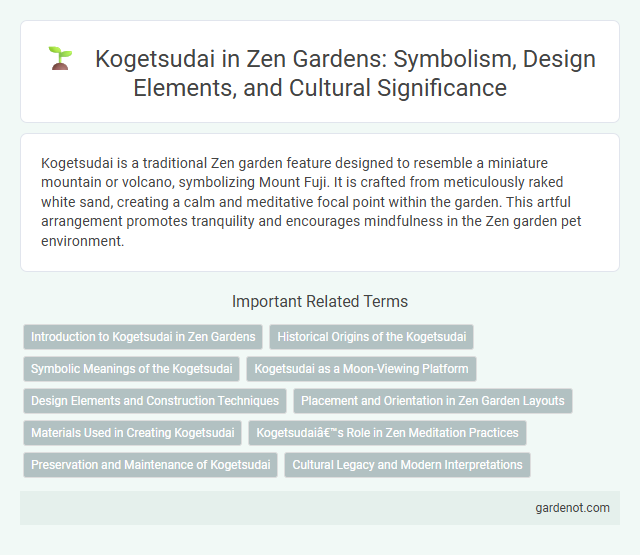 Kogetsudai in Zen Gardens: Symbolism, Design Elements, and Cultural Significance

Kogetsudai is a traditional Zen garden feature designed to resemble a miniature mountain or volcano, symbolizing Mount Fuji. It is crafted from meticulously raked white sand, creating a calm and meditative focal point within the garden. This artful arrangement promotes tranquility and encourages mindfulness in the Zen garden pet environment.

Important Related Terms

Introduction to Kogetsudai in Zen Gardens

Historical Origins of the Kogetsudai

Symbolic Meanings of the Kogetsudai

Kogetsudai as a Moon-Viewing Platform

Design Elements and Construction Techniques

Placement and Orientation in Zen Garden Layouts

Materials Used in Creating Kogetsudai

Kogetsudaiâ€™s Role in Zen Meditation Practices

Preservation and Maintenance of Kogetsudai

Cultural Legacy and Modern Interpretations

gardenot.com