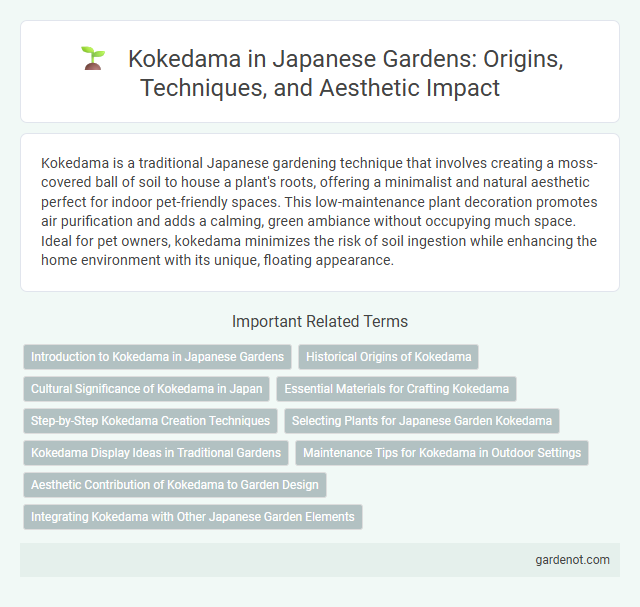 Kokedama in Japanese Gardens: Origins, Techniques, and Aesthetic Impact

Kokedama is a traditional Japanese gardening technique that involves creating a moss-covered ball of soil to house a plant's roots, offering a minimalist and natural aesthetic perfect for indoor pet-friendly spaces. This low-maintenance plant decoration promotes air purification and adds a calming, green ambiance without occupying much space. Ideal for pet owners, kokedama minimizes the risk of soil ingestion while enhancing the home environment with its unique, floating appearance.

Important Related Terms

Introduction to Kokedama in Japanese Gardens

Historical Origins of Kokedama

Cultural Significance of Kokedama in Japan

Essential Materials for Crafting Kokedama

Step-by-Step Kokedama Creation Techniques

Selecting Plants for Japanese Garden Kokedama

Kokedama Display Ideas in Traditional Gardens

Maintenance Tips for Kokedama in Outdoor Settings

Aesthetic Contribution of Kokedama to Garden Design

Integrating Kokedama with Other Japanese Garden Elements

gardenot.com