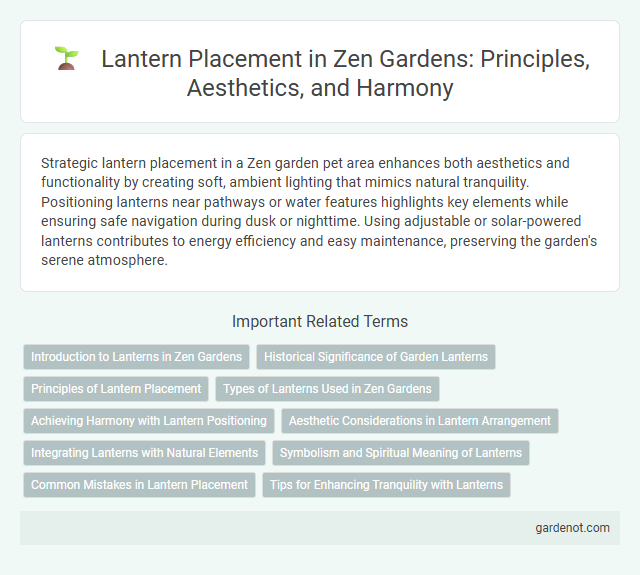 Lantern Placement in Zen Gardens: Principles, Aesthetics, and Harmony

Strategic lantern placement in a Zen garden pet area enhances both aesthetics and functionality by creating soft, ambient lighting that mimics natural tranquility. Positioning lanterns near pathways or water features highlights key elements while ensuring safe navigation during dusk or nighttime. Using adjustable or solar-powered lanterns contributes to energy efficiency and easy maintenance, preserving the garden's serene atmosphere.

Important Related Terms

Introduction to Lanterns in Zen Gardens

Historical Significance of Garden Lanterns

Principles of Lantern Placement

Types of Lanterns Used in Zen Gardens

Achieving Harmony with Lantern Positioning

Aesthetic Considerations in Lantern Arrangement

Integrating Lanterns with Natural Elements

Symbolism and Spiritual Meaning of Lanterns

Common Mistakes in Lantern Placement

Tips for Enhancing Tranquility with Lanterns

gardenot.com