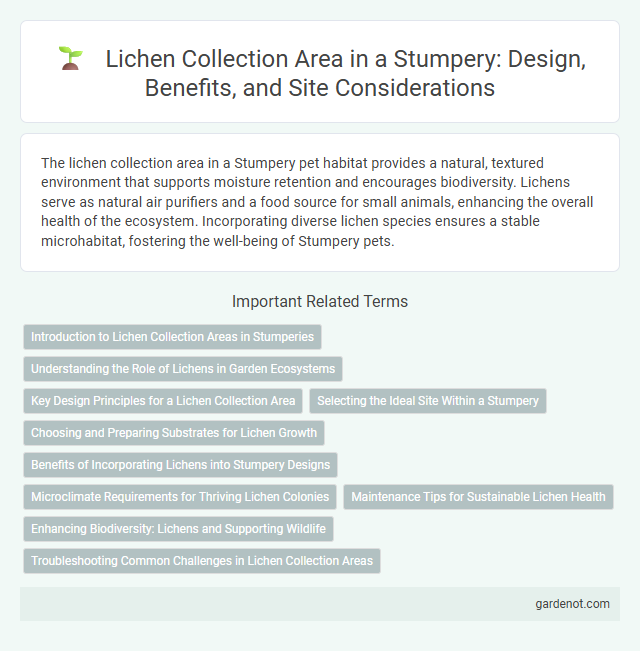 Lichen Collection Area in a Stumpery: Design, Benefits, and Site Considerations

The lichen collection area in a Stumpery pet habitat provides a natural, textured environment that supports moisture retention and encourages biodiversity. Lichens serve as natural air purifiers and a food source for small animals, enhancing the overall health of the ecosystem. Incorporating diverse lichen species ensures a stable microhabitat, fostering the well-being of Stumpery pets.

Important Related Terms

Introduction to Lichen Collection Areas in Stumperies

Understanding the Role of Lichens in Garden Ecosystems

Key Design Principles for a Lichen Collection Area

Selecting the Ideal Site Within a Stumpery

Choosing and Preparing Substrates for Lichen Growth

Benefits of Incorporating Lichens into Stumpery Designs

Microclimate Requirements for Thriving Lichen Colonies

Maintenance Tips for Sustainable Lichen Health

Enhancing Biodiversity: Lichens and Supporting Wildlife

Troubleshooting Common Challenges in Lichen Collection Areas

gardenot.com