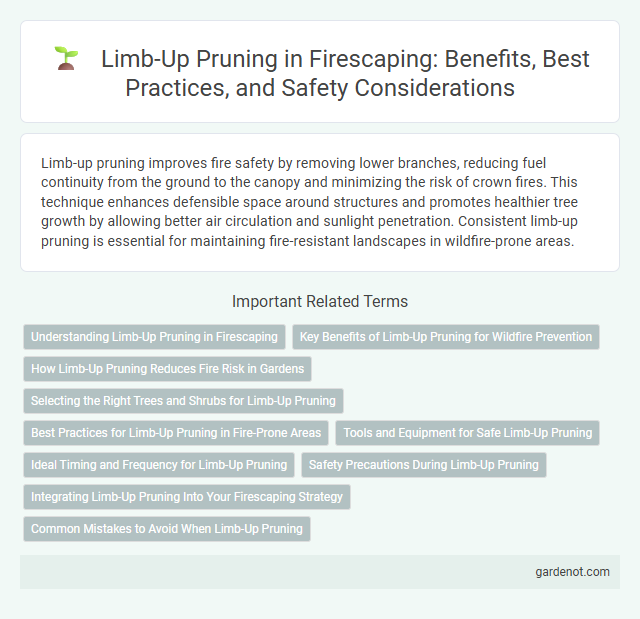 Limb-Up Pruning in Firescaping: Benefits, Best Practices, and Safety Considerations

Limb-up pruning improves fire safety by removing lower branches, reducing fuel continuity from the ground to the canopy and minimizing the risk of crown fires. This technique enhances defensible space around structures and promotes healthier tree growth by allowing better air circulation and sunlight penetration. Consistent limb-up pruning is essential for maintaining fire-resistant landscapes in wildfire-prone areas.

Important Related Terms

Understanding Limb-Up Pruning in Firescaping

Key Benefits of Limb-Up Pruning for Wildfire Prevention

How Limb-Up Pruning Reduces Fire Risk in Gardens

Selecting the Right Trees and Shrubs for Limb-Up Pruning

Best Practices for Limb-Up Pruning in Fire-Prone Areas

Tools and Equipment for Safe Limb-Up Pruning

Ideal Timing and Frequency for Limb-Up Pruning

Safety Precautions During Limb-Up Pruning

Integrating Limb-Up Pruning Into Your Firescaping Strategy

Common Mistakes to Avoid When Limb-Up Pruning

gardenot.com