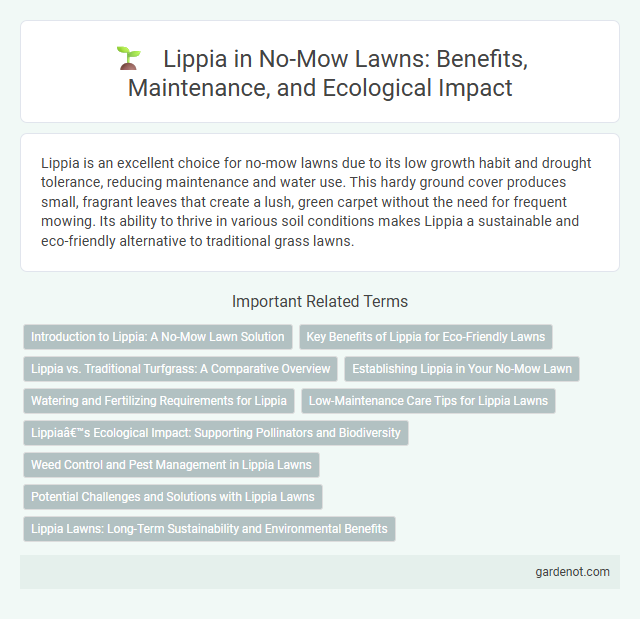 Lippia in No-Mow Lawns: Benefits, Maintenance, and Ecological Impact

Lippia is an excellent choice for no-mow lawns due to its low growth habit and drought tolerance, reducing maintenance and water use. This hardy ground cover produces small, fragrant leaves that create a lush, green carpet without the need for frequent mowing. Its ability to thrive in various soil conditions makes Lippia a sustainable and eco-friendly alternative to traditional grass lawns.

Important Related Terms

Introduction to Lippia: A No-Mow Lawn Solution

Key Benefits of Lippia for Eco-Friendly Lawns

Lippia vs. Traditional Turfgrass: A Comparative Overview

Establishing Lippia in Your No-Mow Lawn

Watering and Fertilizing Requirements for Lippia

Low-Maintenance Care Tips for Lippia Lawns

Lippiaâ€™s Ecological Impact: Supporting Pollinators and Biodiversity

Weed Control and Pest Management in Lippia Lawns

Potential Challenges and Solutions with Lippia Lawns

Lippia Lawns: Long-Term Sustainability and Environmental Benefits

gardenot.com