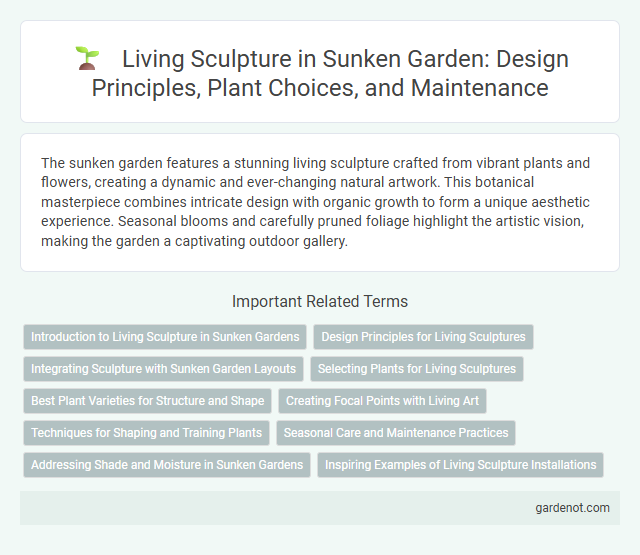 Living Sculpture in Sunken Garden: Design Principles, Plant Choices, and Maintenance

The sunken garden features a stunning living sculpture crafted from vibrant plants and flowers, creating a dynamic and ever-changing natural artwork. This botanical masterpiece combines intricate design with organic growth to form a unique aesthetic experience. Seasonal blooms and carefully pruned foliage highlight the artistic vision, making the garden a captivating outdoor gallery.

Important Related Terms

Introduction to Living Sculpture in Sunken Gardens

Design Principles for Living Sculptures

Integrating Sculpture with Sunken Garden Layouts

Selecting Plants for Living Sculptures

Best Plant Varieties for Structure and Shape

Creating Focal Points with Living Art

Techniques for Shaping and Training Plants

Seasonal Care and Maintenance Practices

Addressing Shade and Moisture in Sunken Gardens

Inspiring Examples of Living Sculpture Installations

gardenot.com