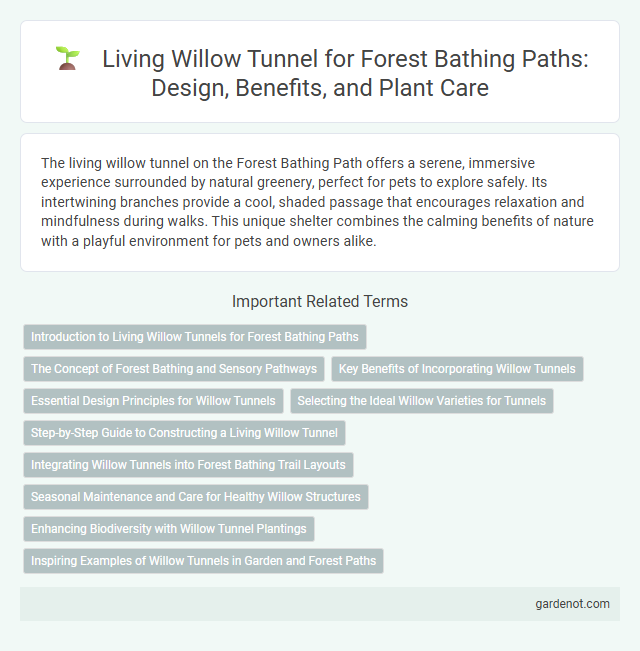 Living Willow Tunnel for Forest Bathing Paths: Design, Benefits, and Plant Care

The living willow tunnel on the Forest Bathing Path offers a serene, immersive experience surrounded by natural greenery, perfect for pets to explore safely. Its intertwining branches provide a cool, shaded passage that encourages relaxation and mindfulness during walks. This unique shelter combines the calming benefits of nature with a playful environment for pets and owners alike.

Important Related Terms

Introduction to Living Willow Tunnels for Forest Bathing Paths

The Concept of Forest Bathing and Sensory Pathways

Key Benefits of Incorporating Willow Tunnels

Essential Design Principles for Willow Tunnels

Selecting the Ideal Willow Varieties for Tunnels

Step-by-Step Guide to Constructing a Living Willow Tunnel

Integrating Willow Tunnels into Forest Bathing Trail Layouts

Seasonal Maintenance and Care for Healthy Willow Structures

Enhancing Biodiversity with Willow Tunnel Plantings

Inspiring Examples of Willow Tunnels in Garden and Forest Paths

gardenot.com