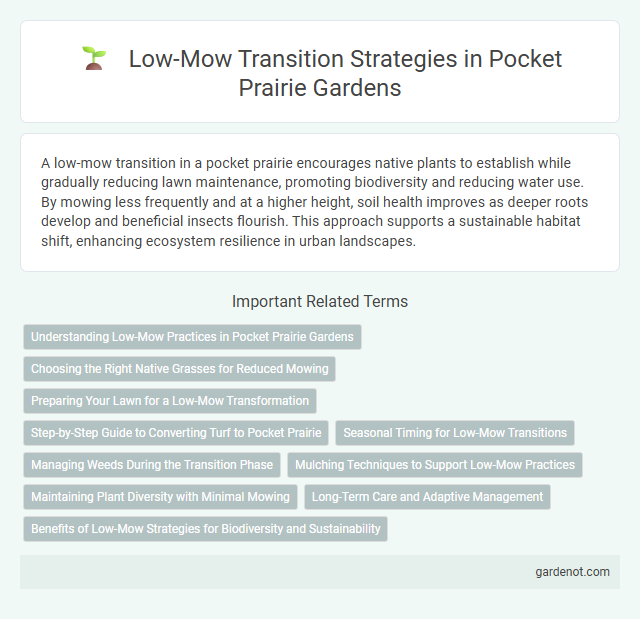 Low-Mow Transition Strategies in Pocket Prairie Gardens

A low-mow transition in a pocket prairie encourages native plants to establish while gradually reducing lawn maintenance, promoting biodiversity and reducing water use. By mowing less frequently and at a higher height, soil health improves as deeper roots develop and beneficial insects flourish. This approach supports a sustainable habitat shift, enhancing ecosystem resilience in urban landscapes.

Important Related Terms

Understanding Low-Mow Practices in Pocket Prairie Gardens

Choosing the Right Native Grasses for Reduced Mowing

Preparing Your Lawn for a Low-Mow Transformation

Step-by-Step Guide to Converting Turf to Pocket Prairie

Seasonal Timing for Low-Mow Transitions

Managing Weeds During the Transition Phase

Mulching Techniques to Support Low-Mow Practices

Maintaining Plant Diversity with Minimal Mowing

Long-Term Care and Adaptive Management

Benefits of Low-Mow Strategies for Biodiversity and Sustainability

gardenot.com