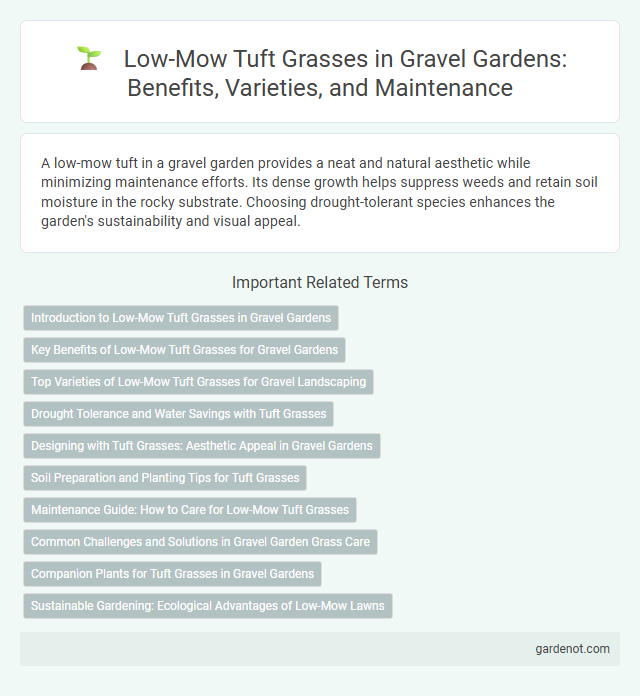 Low-Mow Tuft Grasses in Gravel Gardens: Benefits, Varieties, and Maintenance

A low-mow tuft in a gravel garden provides a neat and natural aesthetic while minimizing maintenance efforts. Its dense growth helps suppress weeds and retain soil moisture in the rocky substrate. Choosing drought-tolerant species enhances the garden's sustainability and visual appeal.

Important Related Terms

Introduction to Low-Mow Tuft Grasses in Gravel Gardens

Key Benefits of Low-Mow Tuft Grasses for Gravel Gardens

Top Varieties of Low-Mow Tuft Grasses for Gravel Landscaping

Drought Tolerance and Water Savings with Tuft Grasses

Designing with Tuft Grasses: Aesthetic Appeal in Gravel Gardens

Soil Preparation and Planting Tips for Tuft Grasses

Maintenance Guide: How to Care for Low-Mow Tuft Grasses

Common Challenges and Solutions in Gravel Garden Grass Care

Companion Plants for Tuft Grasses in Gravel Gardens

Sustainable Gardening: Ecological Advantages of Low-Mow Lawns

gardenot.com