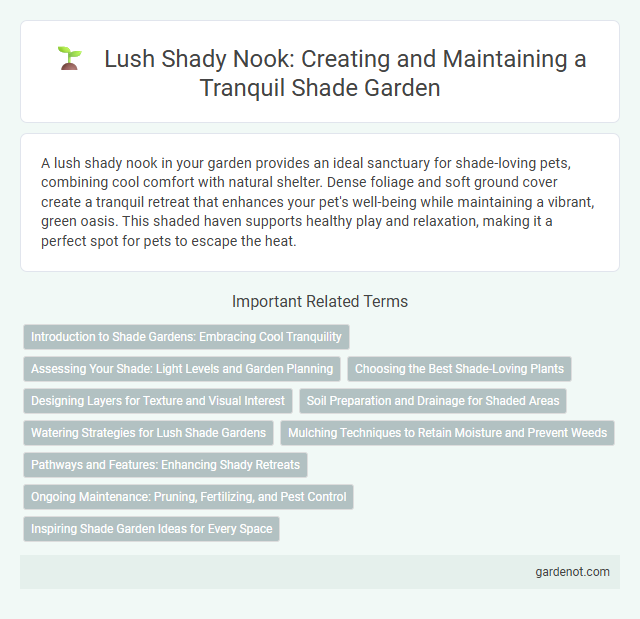 Lush Shady Nook: Creating and Maintaining a Tranquil Shade Garden

A lush shady nook in your garden provides an ideal sanctuary for shade-loving pets, combining cool comfort with natural shelter. Dense foliage and soft ground cover create a tranquil retreat that enhances your pet's well-being while maintaining a vibrant, green oasis. This shaded haven supports healthy play and relaxation, making it a perfect spot for pets to escape the heat.

Important Related Terms

Introduction to Shade Gardens: Embracing Cool Tranquility

Assessing Your Shade: Light Levels and Garden Planning

Choosing the Best Shade-Loving Plants

Designing Layers for Texture and Visual Interest

Soil Preparation and Drainage for Shaded Areas

Watering Strategies for Lush Shade Gardens

Mulching Techniques to Retain Moisture and Prevent Weeds

Pathways and Features: Enhancing Shady Retreats

Ongoing Maintenance: Pruning, Fertilizing, and Pest Control

Inspiring Shade Garden Ideas for Every Space

gardenot.com