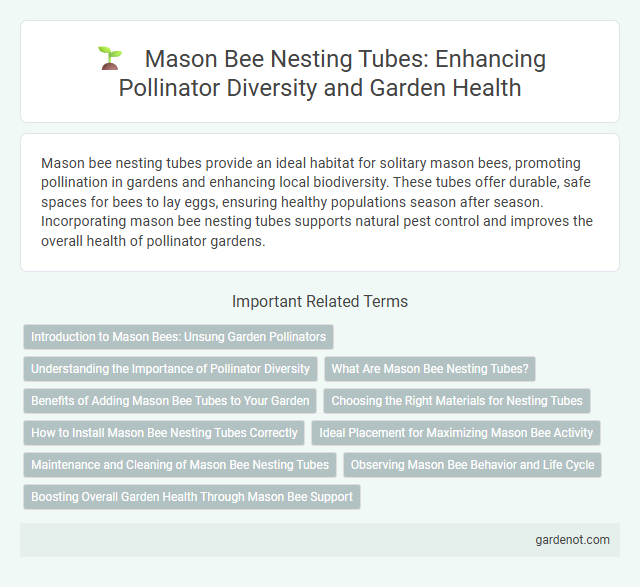 Mason Bee Nesting Tubes: Enhancing Pollinator Diversity and Garden Health

Mason bee nesting tubes provide an ideal habitat for solitary mason bees, promoting pollination in gardens and enhancing local biodiversity. These tubes offer durable, safe spaces for bees to lay eggs, ensuring healthy populations season after season. Incorporating mason bee nesting tubes supports natural pest control and improves the overall health of pollinator gardens.

Important Related Terms

Introduction to Mason Bees: Unsung Garden Pollinators

Understanding the Importance of Pollinator Diversity

What Are Mason Bee Nesting Tubes?

Benefits of Adding Mason Bee Tubes to Your Garden

Choosing the Right Materials for Nesting Tubes

How to Install Mason Bee Nesting Tubes Correctly

Ideal Placement for Maximizing Mason Bee Activity

Maintenance and Cleaning of Mason Bee Nesting Tubes

Observing Mason Bee Behavior and Life Cycle

Boosting Overall Garden Health Through Mason Bee Support

gardenot.com